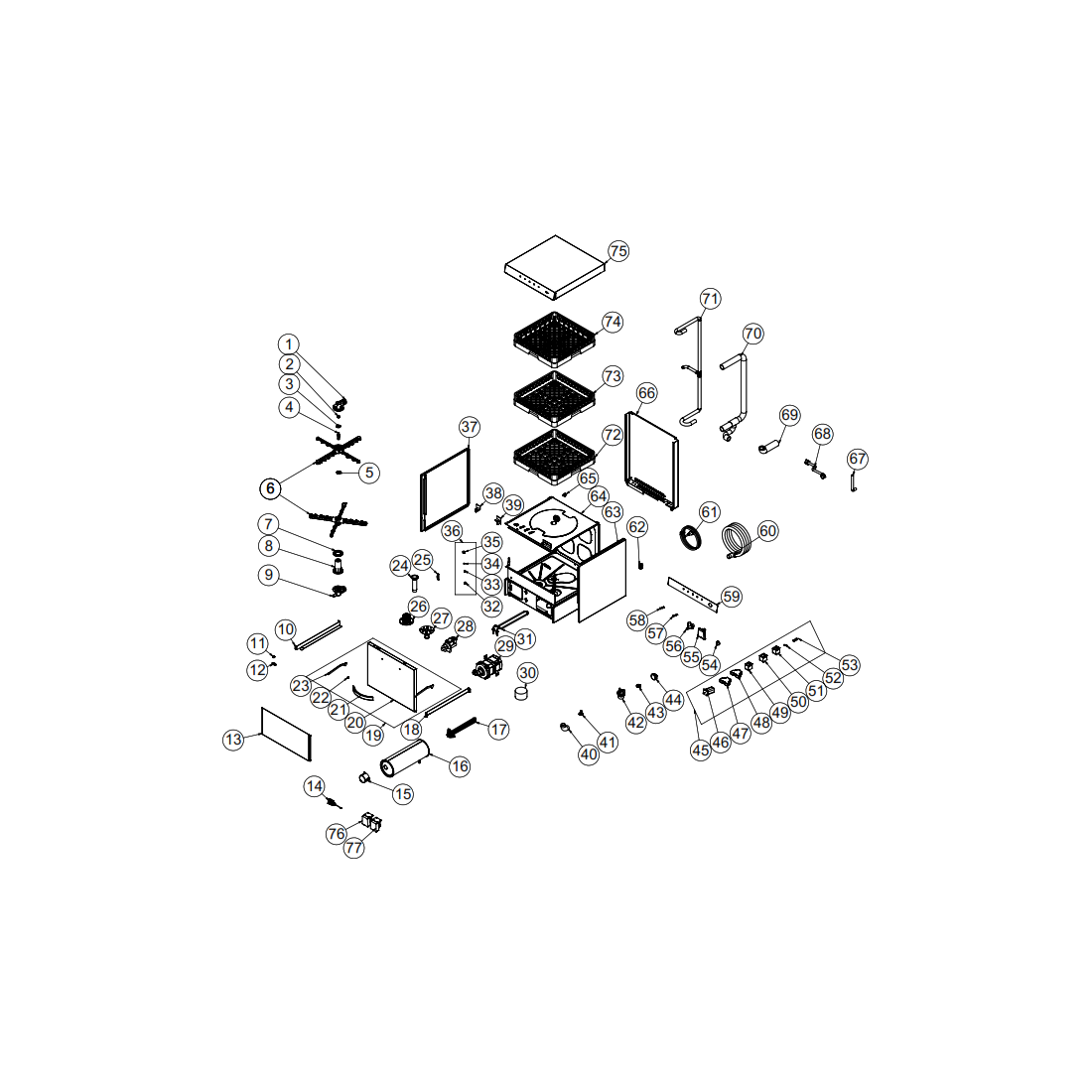 75
74
73
72
71
70
69
68
67
66
65
64
63
62
61
60
59
58
57
56
55
54
53
52
51
50
49
48
47
46
45
44
43
42
41
40
39
38
37
36
35
34
33
32
31
30
29
28
27
26
25
24
23
22
21
20
19
18
17
16
15
14
13
12
11
10
9
8
7
6
5
4
3
2
1
76
77