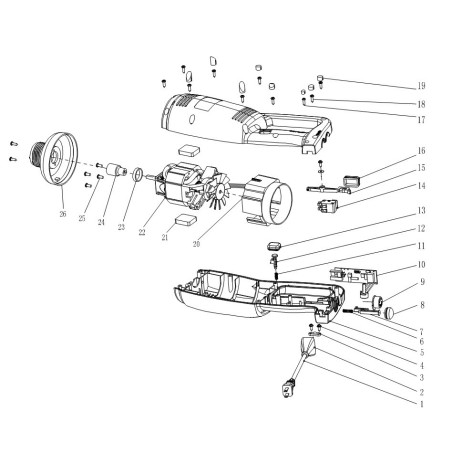 19
18
17
16
15
14
13
12
11
10
9
8
7
6
5
4
3
2
1
26
25
24
23
22
21
20