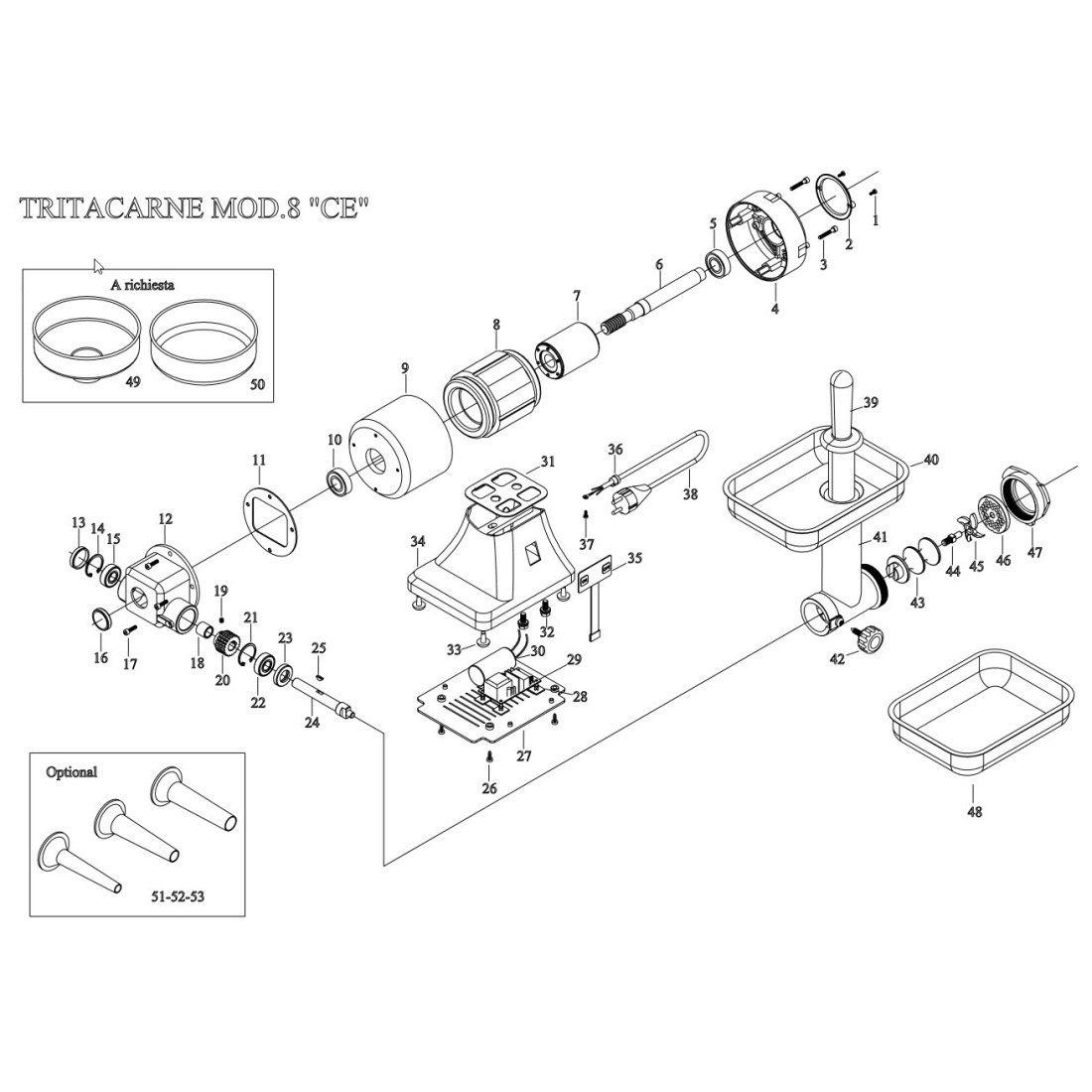 TRITACARNE MOD.8 "CE"

A richiesta

49
50

1
2
3
4
5
6
7
8
9
10
11
12
13
14
15
16
17
18
19
20
21
22
23
24
25
26
27
28
29
30
31
32
33
34
35
36
37
38
39
40
41
42
43
44
45
46
47
48

Optional

51-52-53