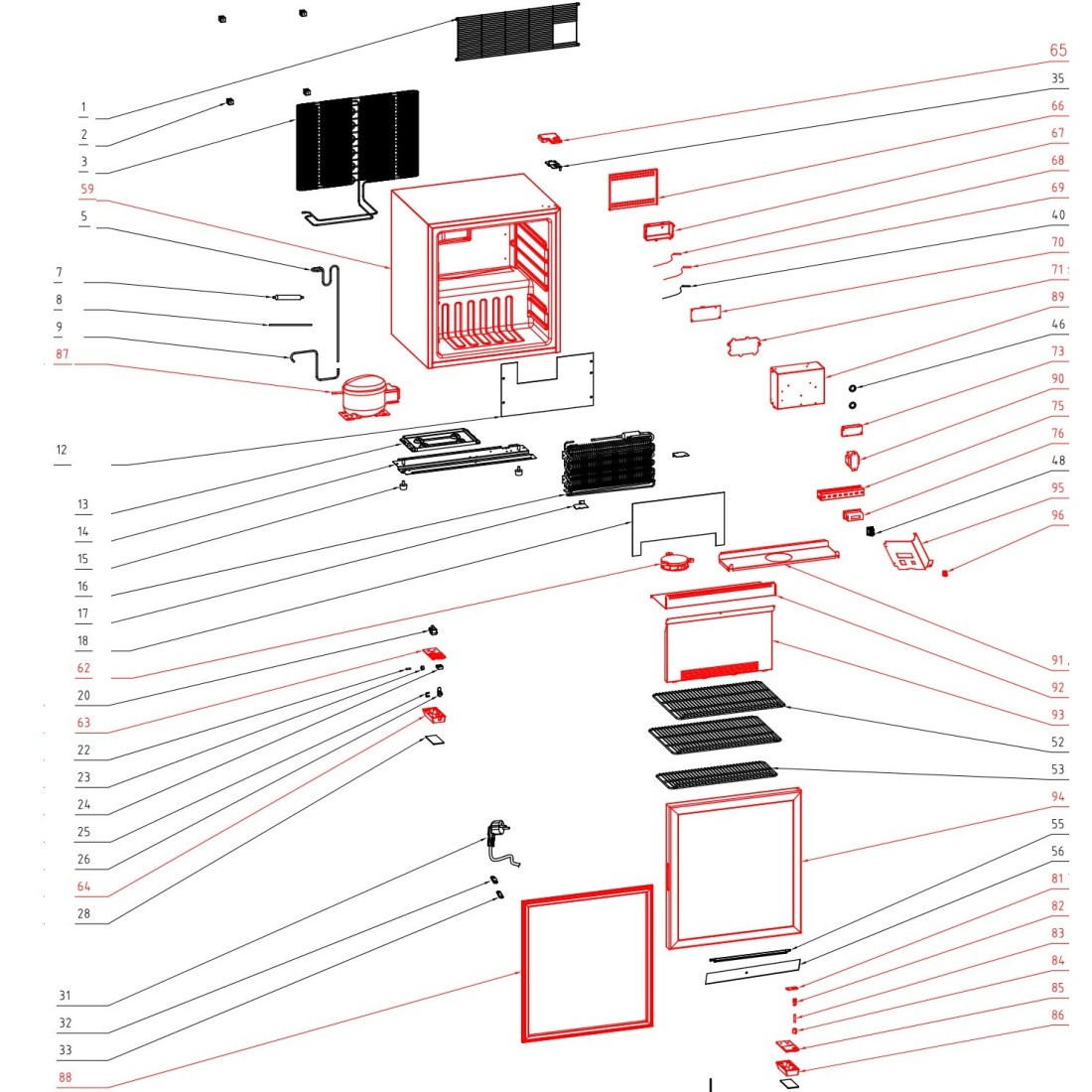 1
2
3
59
5
7
8
9
87
12
13
14
15
16
17
18
62
20
63
22
23
24
25
26
64
28
31
32
33
88
65
35
66
67
68
69
40
70
71
89
46
73
90
75
76
48
95
96
91
92
93
52
53
94
55
56
81
82
83
84
85
86