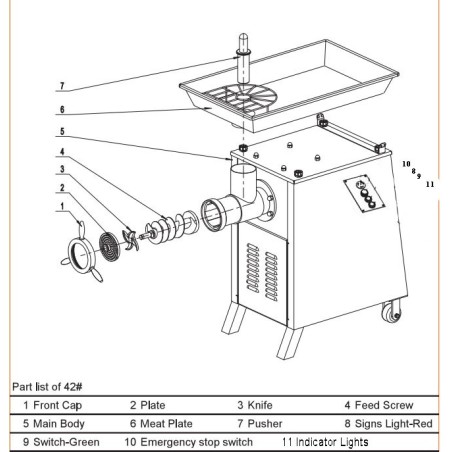 7
6
5
4
3
2
1
10
8
9
11

Part list of 42#

| 1 Front Cap | 2 Plate | 3 Knife | 4 Feed Screw |
|---|---|---|---|
| 5 Main Body | 6 Meat Plate | 7 Pusher | 8 Signs Light-Red |
| 9 Switch-Green | 10 Emergency stop switch | 11 Indicator Lights | |