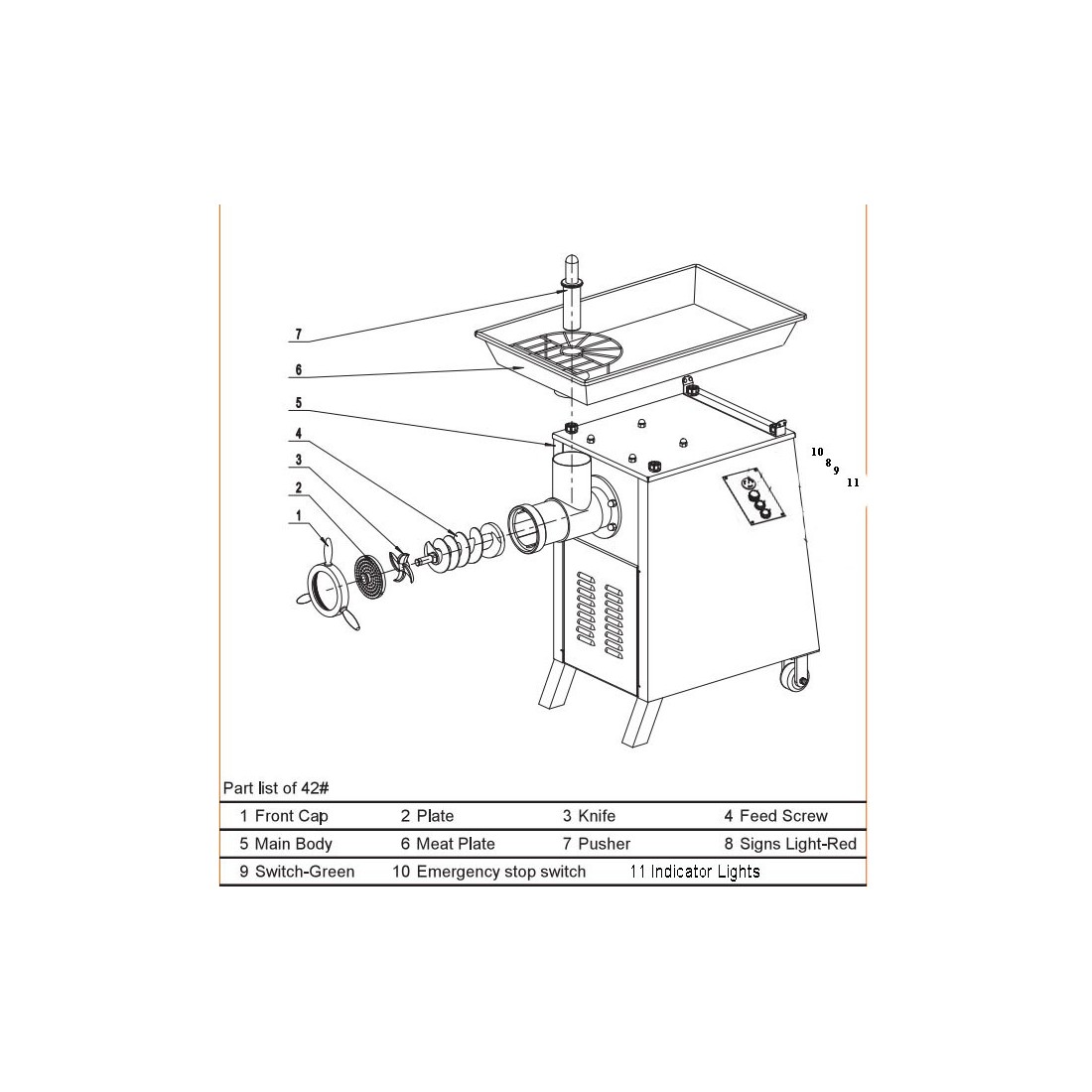 7
6
5
4
3
2
1
10
8
9
11

Part list of 42#

| 1 Front Cap | 2 Plate | 3 Knife | 4 Feed Screw |
|---|---|---|---|
| 5 Main Body | 6 Meat Plate | 7 Pusher | 8 Signs Light-Red |
| 9 Switch-Green | 10 Emergency stop switch | 11 Indicator Lights | |