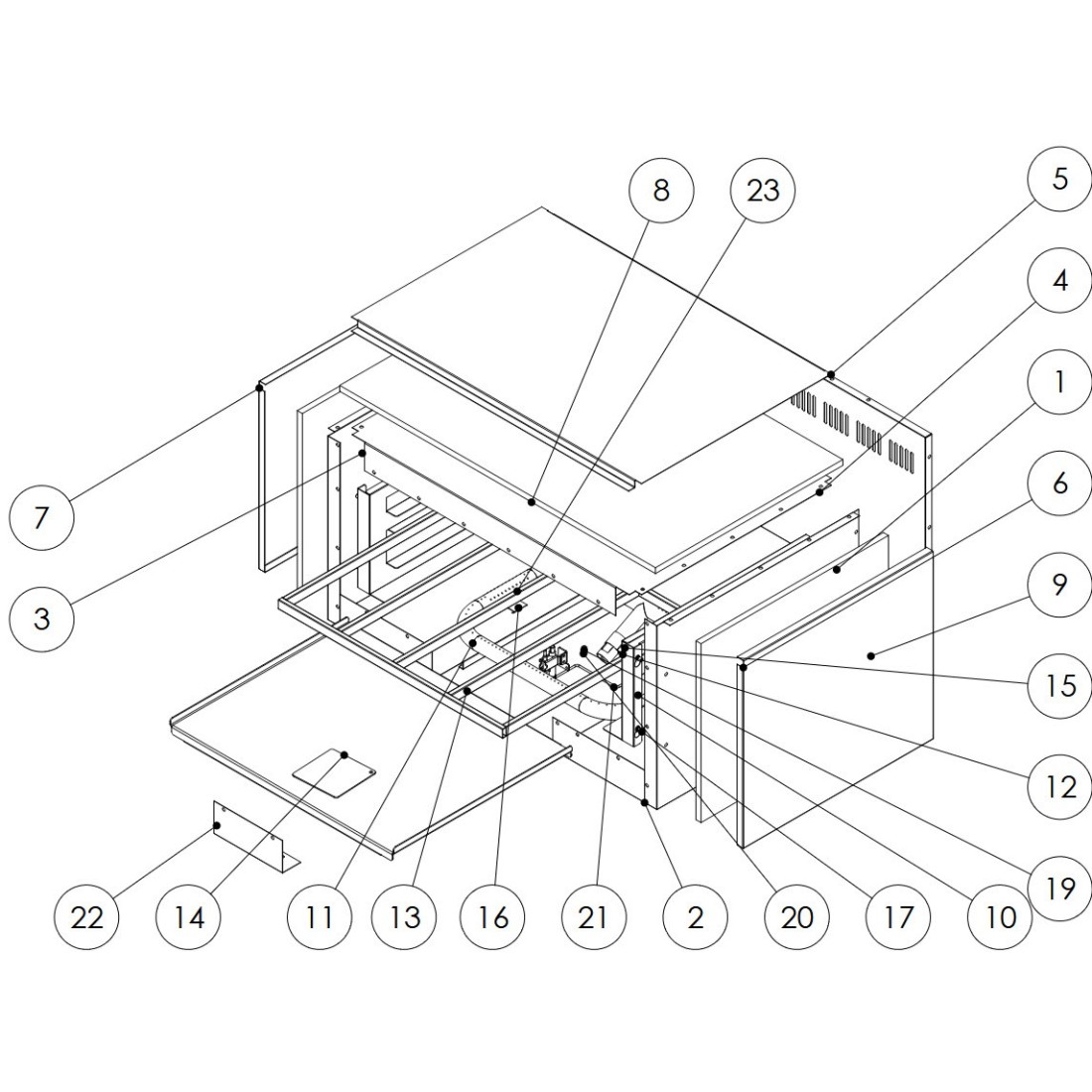 8
23
5
4
1
6
9
15
12
19
7
3
22
14
11
13
16
21
2
20
17
10