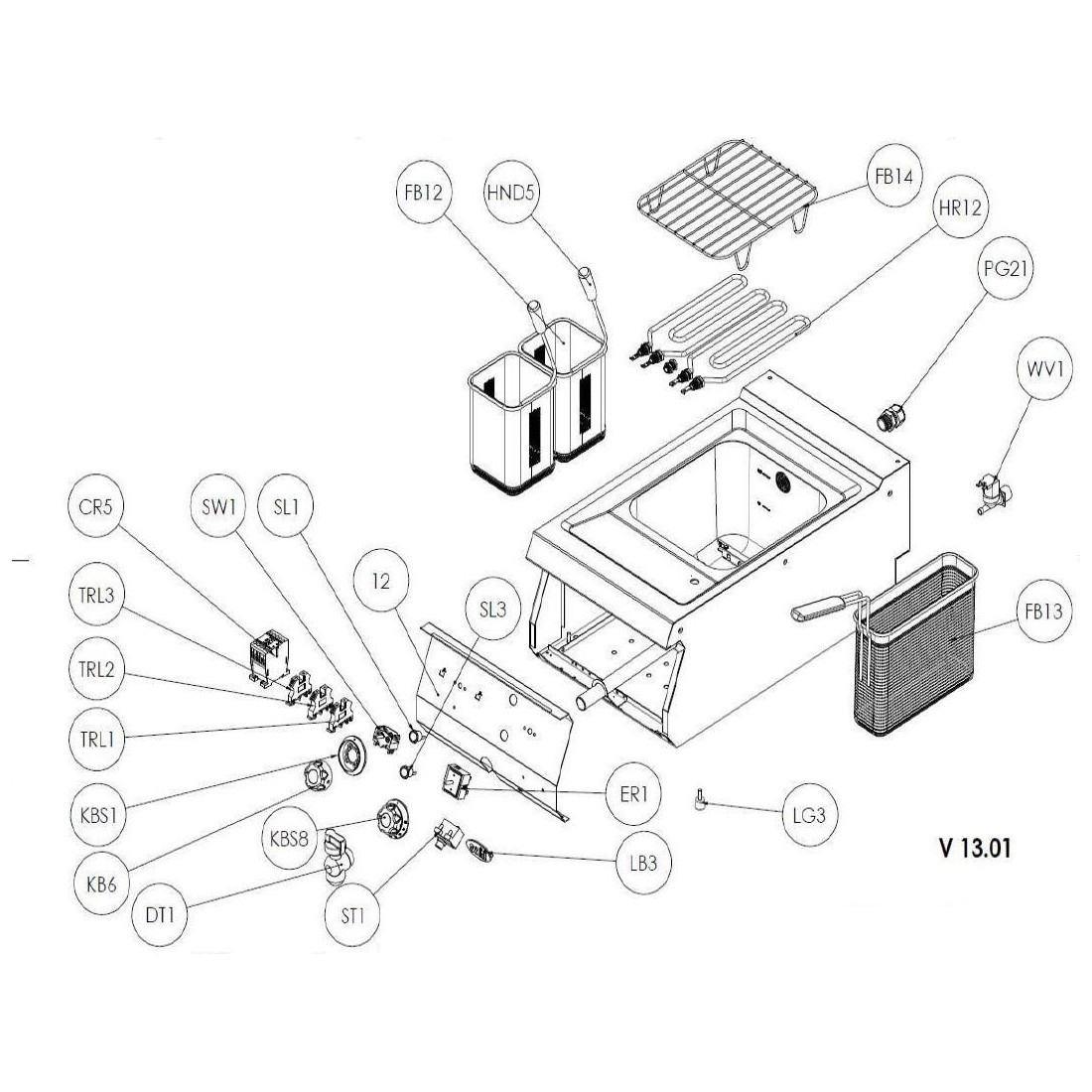 FB12
HND5
FB14
HR12
PG21
WV1
CR5
SW1
SL1
12
SL3
TRL3
TRL2
TRL1
KBS1
KB6
KBS8
DT1
ST1
ER1
LB3
LG3
FB13
V 13.01