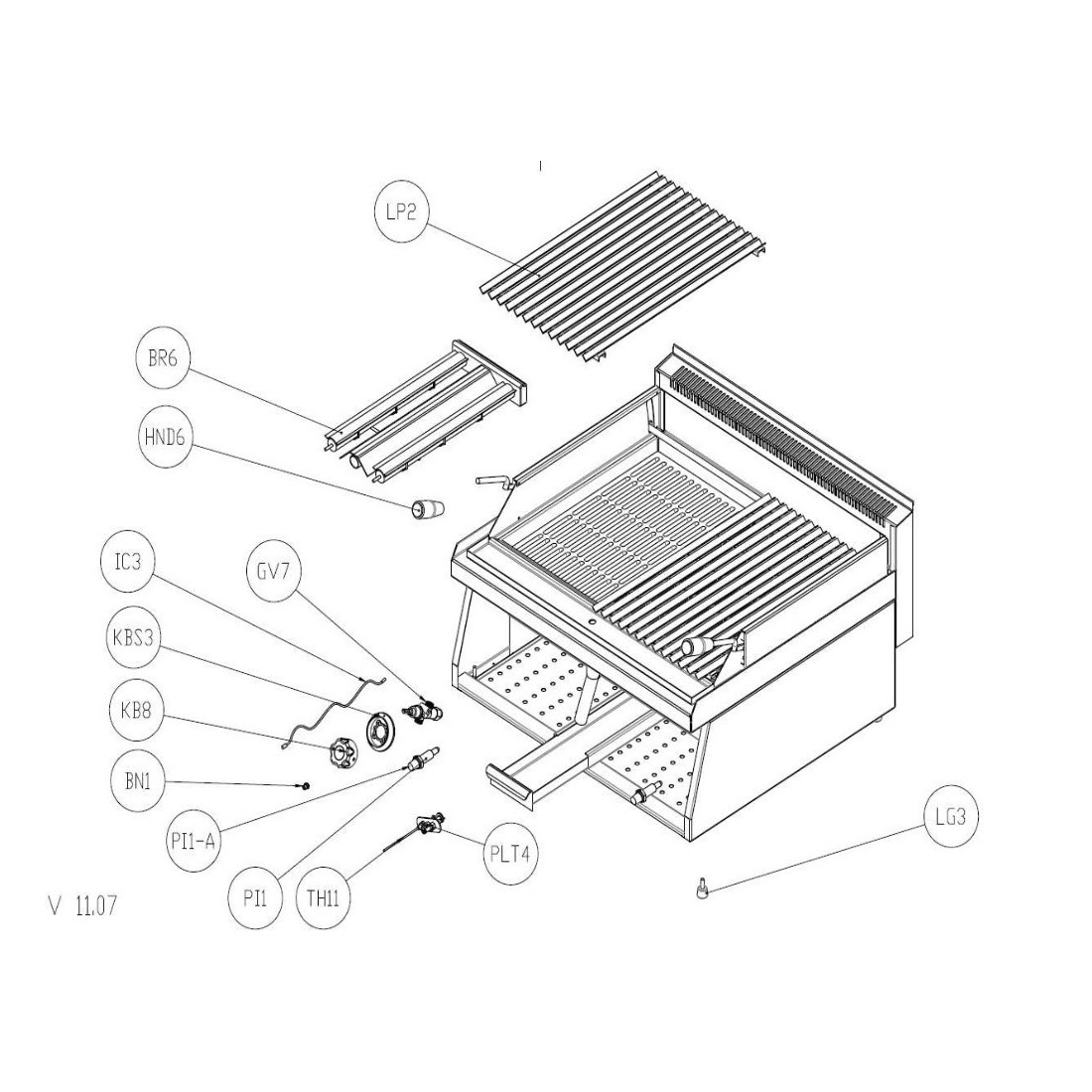 LP2

BR6

HND6

IC3

GV7

KBS3

KB8

BN1

PI1-A

PI1

TH11

PLT4

LG3

V 11.07