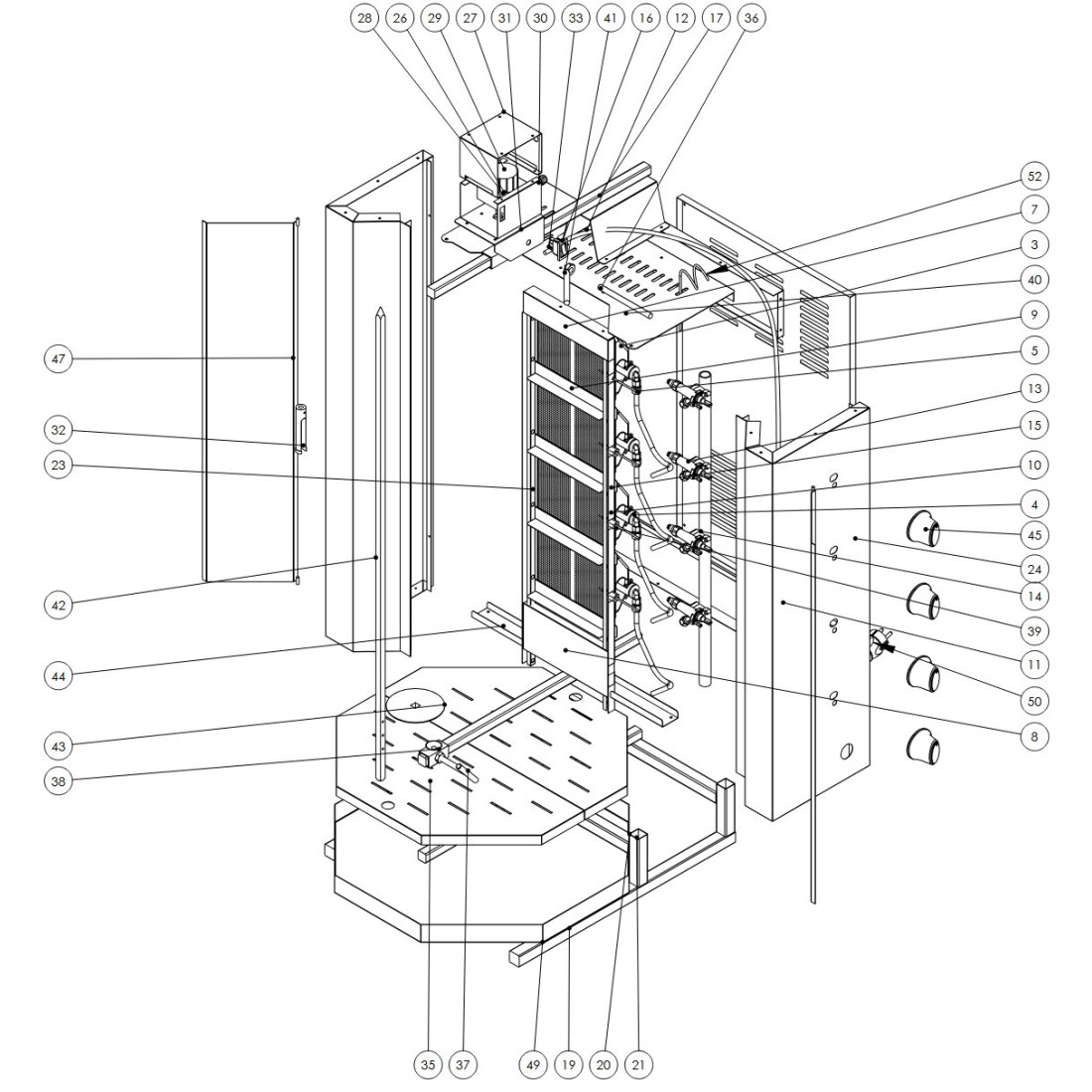 28 26 29 27 31 30 33 41 16 12 17 36

52
7
3
40
9
5
13
15
10
4
45
24
14
39
11
50
8

47
32
23
42
44
43
38

35 37 49 19 20 21