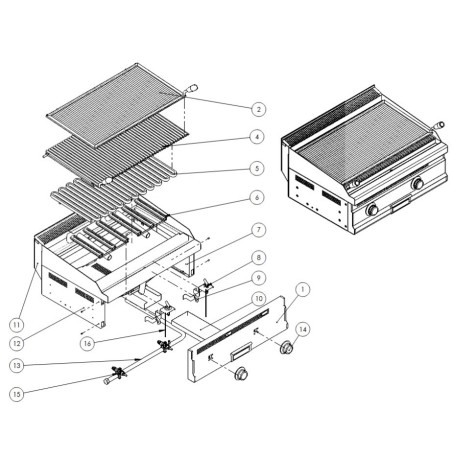 2
4
5
6
7
8
9
10
1
14
11
12
16
13
15