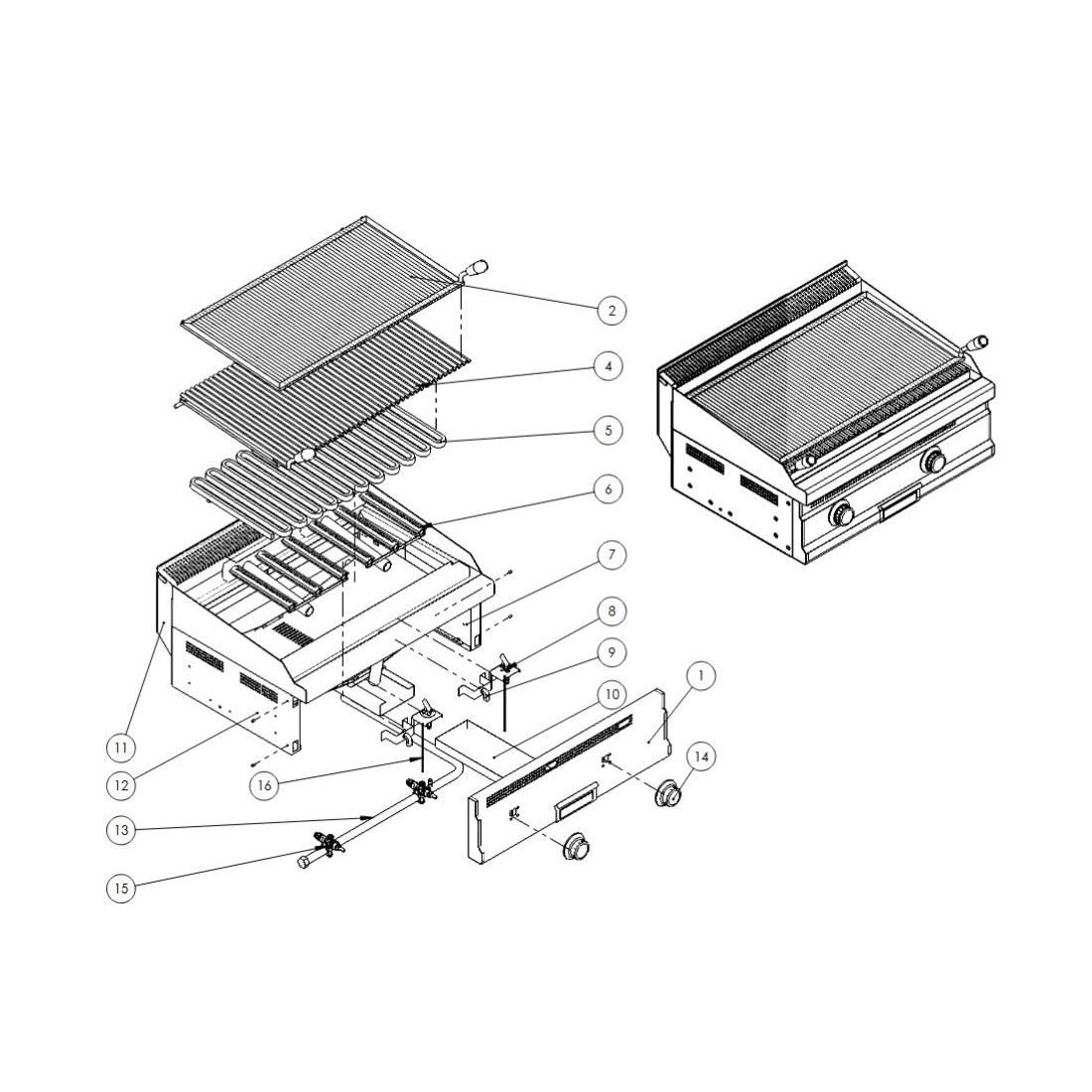 2
4
5
6
7
8
9
10
1
14
11
12
16
13
15