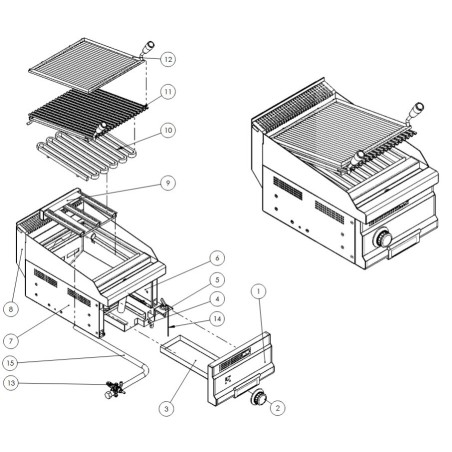 12
11
10
9
6
5
4
14
1
8
7
15
13
3
2