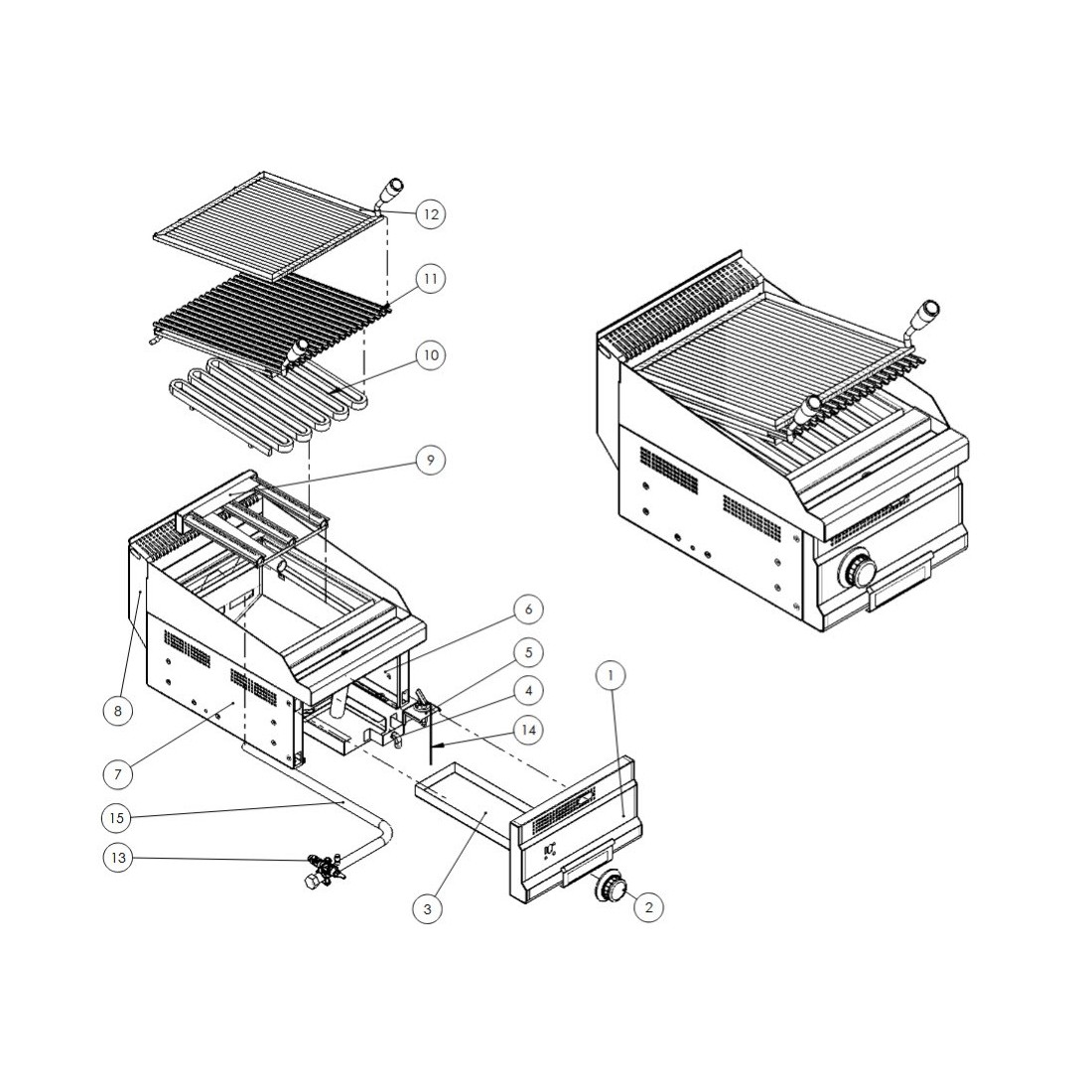 12
11
10
9
6
5
4
14
1
8
7
15
13
3
2