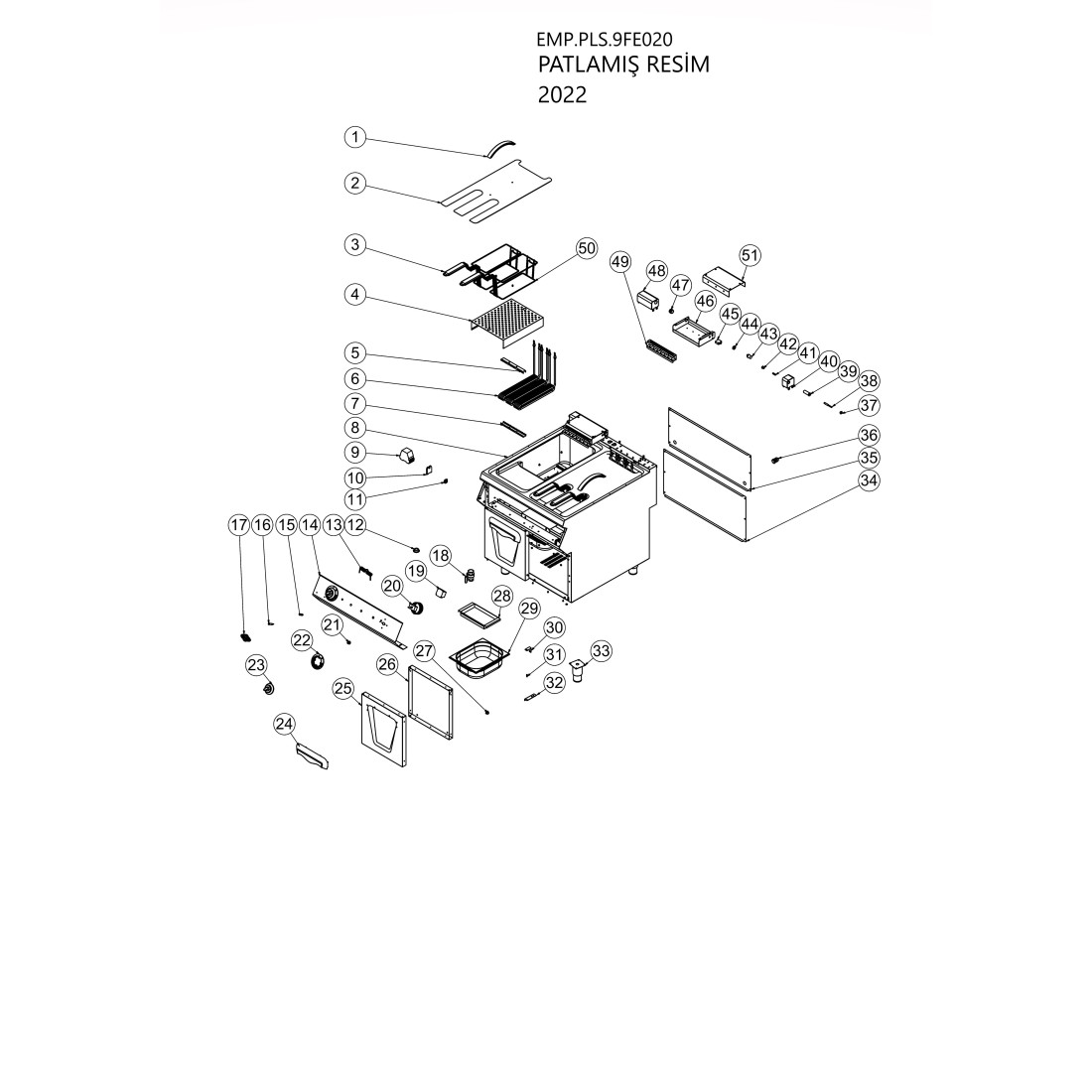 EMP.PLS.9FE020
PATLAMIŞ RESİM
2022

1
2
3
50
4
5
6
7
8
9
10
11
49
48
47
46
51
45
44
43
42
41
40
39
38
37
36
35
34
17
16
15
14
13
12
18
19
20
21
22
23
24
25
26
27
28
29
30
31
32
33