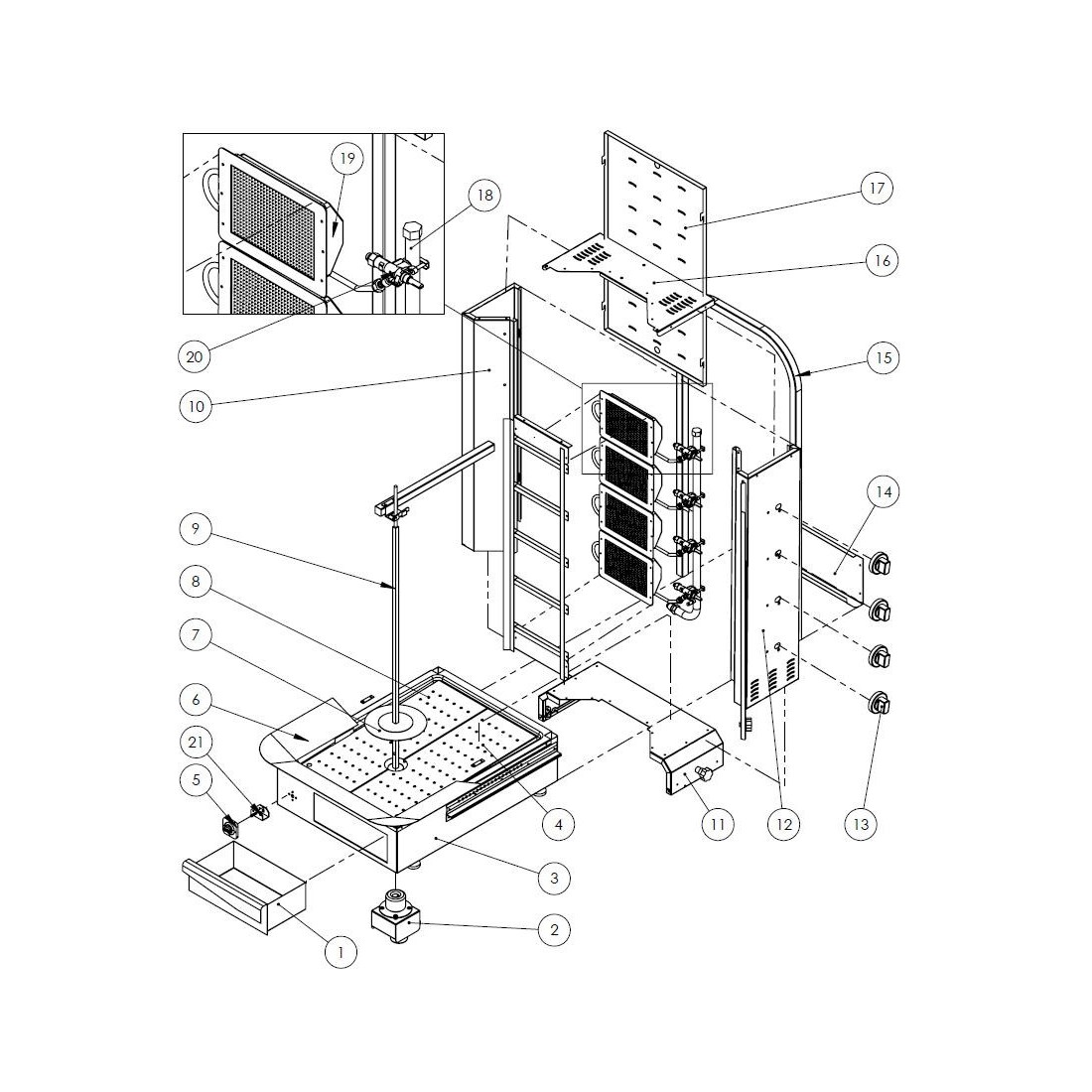 19
18
17
16
20
15
10
14
9
8
7
6
21
5
4
11
12
13
3
2
1