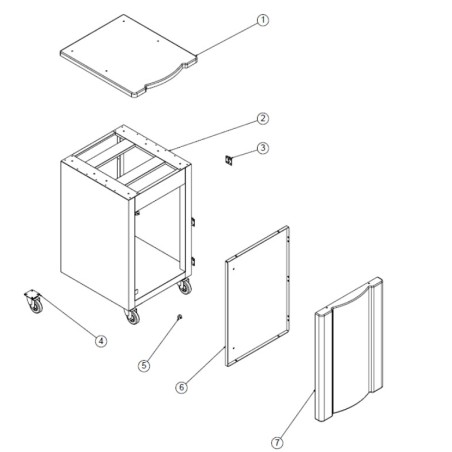 1
2
3
4
5
6
7