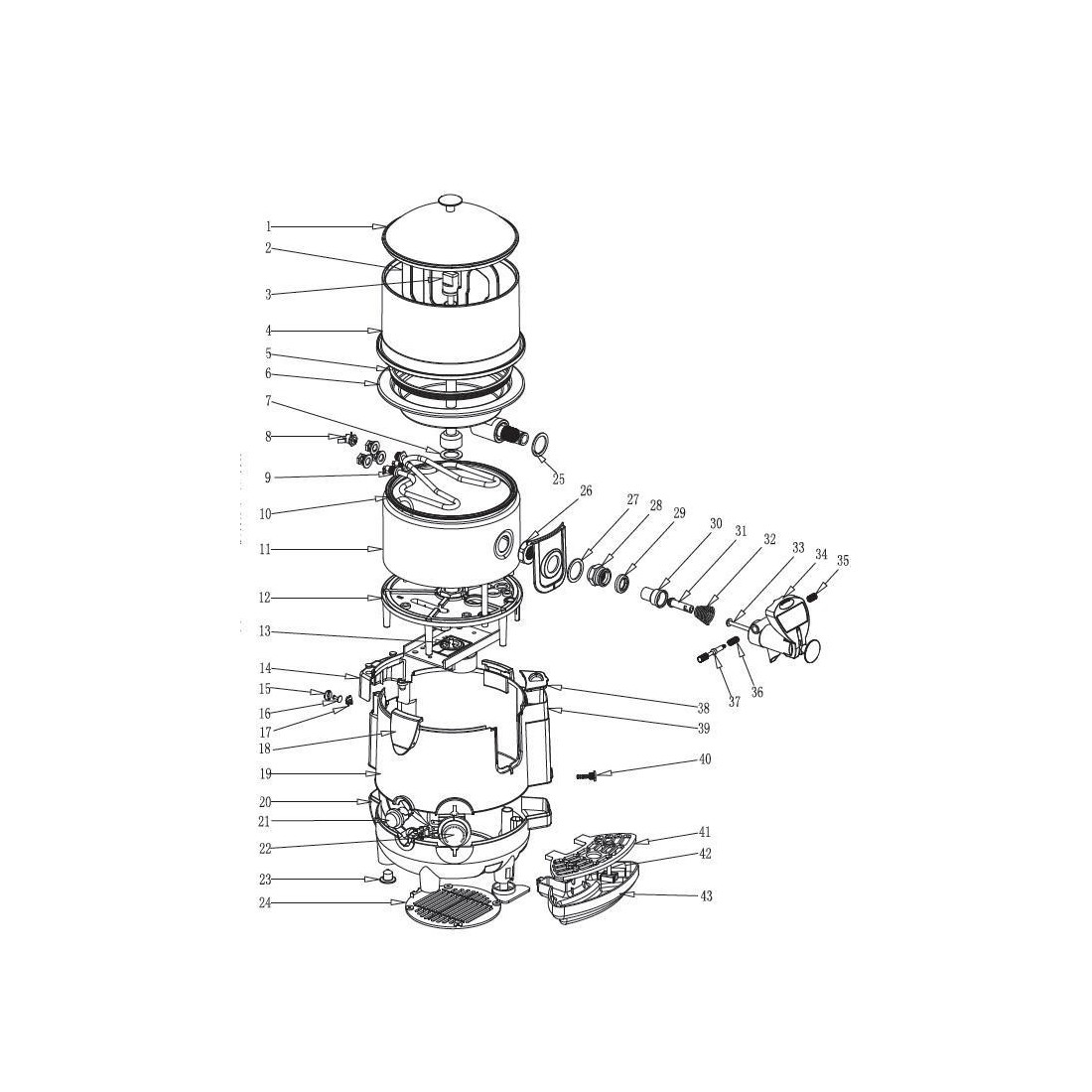 1
2
3
4
5
6
7
8
9
10
11
12
13
14
15
16
17
18
19
20
21
22
23
24
25
26
27
28
29
30
31
32
33
34
35
36
37
38
39
40
41
42
43