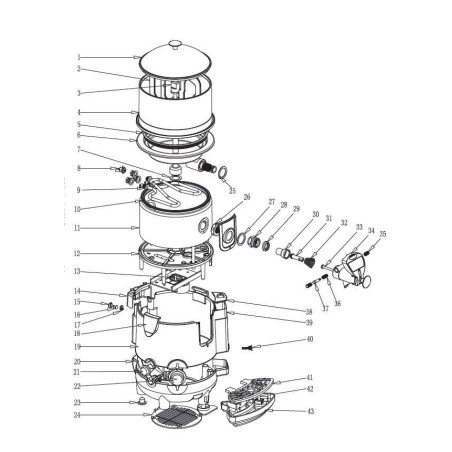 1
2
3
4
5
6
7
8
9
10
11
12
13
14
15
16
17
18
19
20
21
22
23
24
25
26
27
28
29
30
31
32
33
34
35
36
37
38
39
40
41
42
43