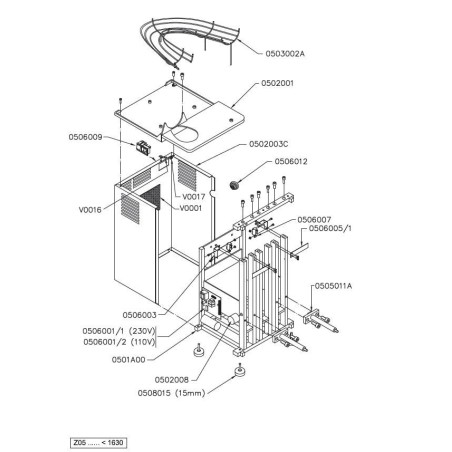 0503002A

0502001

0506009

0502003C

0506012

V0017

V0016

V0001

0506007

0506005/1

0505011A

0506003

0506001/1 (230V)

0506001/2 (110V)

0501A00

0502008

0508015 (15mm)

Z05 ...... < 1630