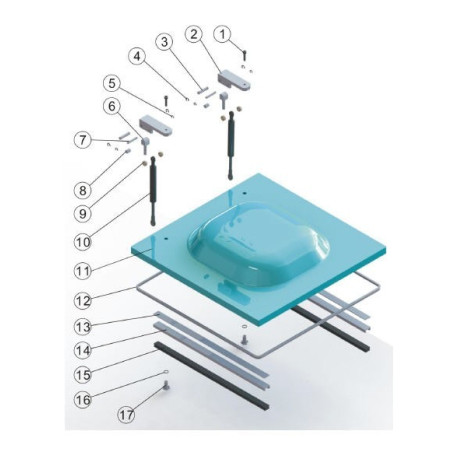 1
2
3
4
5
6
7
8
9
10
11
12
13
14
15
16
17