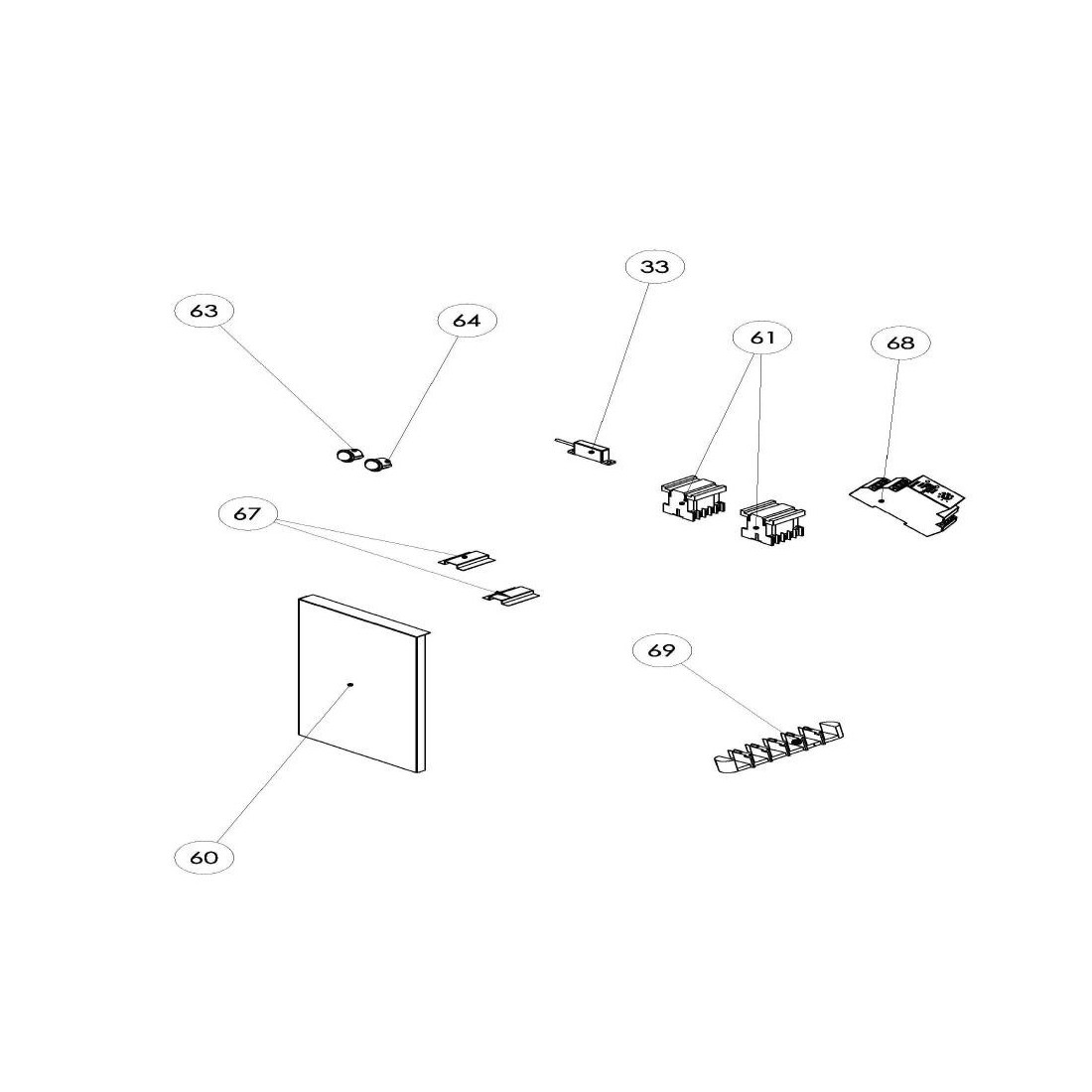 33
63
64
61
68
67
69
60