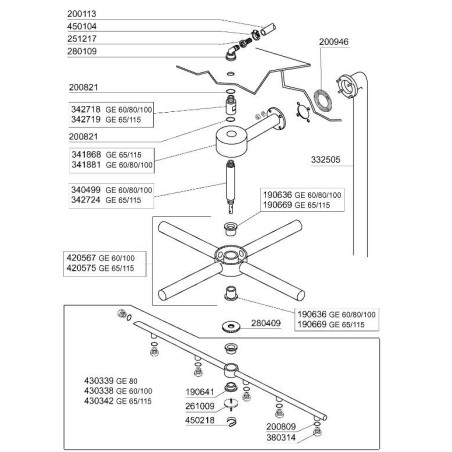 200113
450104
251217
280109
200946
200821
342718 GE 60/80/100
342719 GE 65/115
200821
341868 GE 65/115
341881 GE 60/80/100
332505
340499 GE 60/80/100
342724 GE 65/115
190636 GE 60/80/100
190669 GE 65/115
420567 GE 60/100
420575 GE 65/115
190636 GE 60/80/100
190669 GE 65/115
280409
430339 GE 80
430338 GE 60/100
430342 GE 65/115
190641
261009
450218
200809
380314