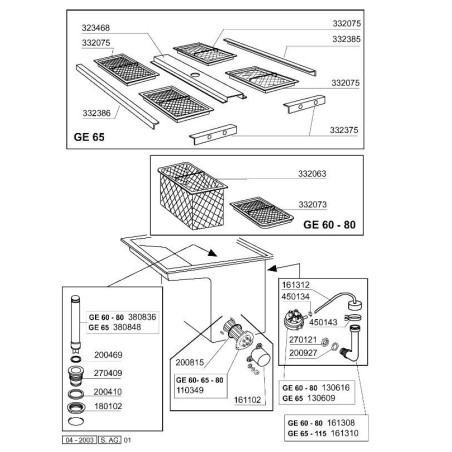 323468
332075
332075
332385
332075
332386
332375
GE 65

332063
332073
GE 60 - 80

GE 60 - 80 380836
GE 65 380848
200469
270409
200410
180102

200815
GE 60- 65 - 80
110349
161102

161312
450134
450143
270121
200927

GE 60 - 80 130616
GE 65 130609

GE 60 - 80 161308
GE 65 - 115 161310

04 - 2003 S. AG 01