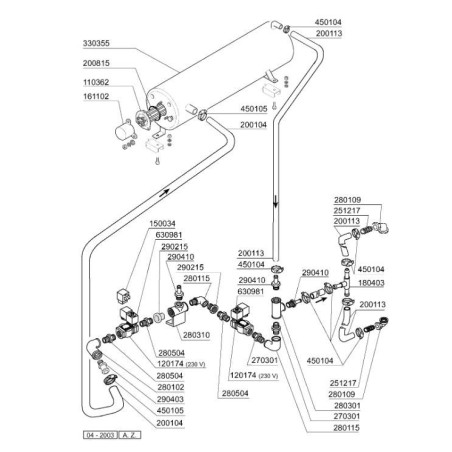 450104
200113
330355
200815
110362
161102
450105
200104
280109
251217
200113
150034
630981
290215
290410
290215
280115
200113
450104
290410
630981
290410
450104
180403
200113
280310
280504
120174 (230 V)
280504
280102
290403
450105
200104
270301
120174 (230 V)
280504
450104
251217
280109
280301
270301
280115
04 - 2003
A. Z.