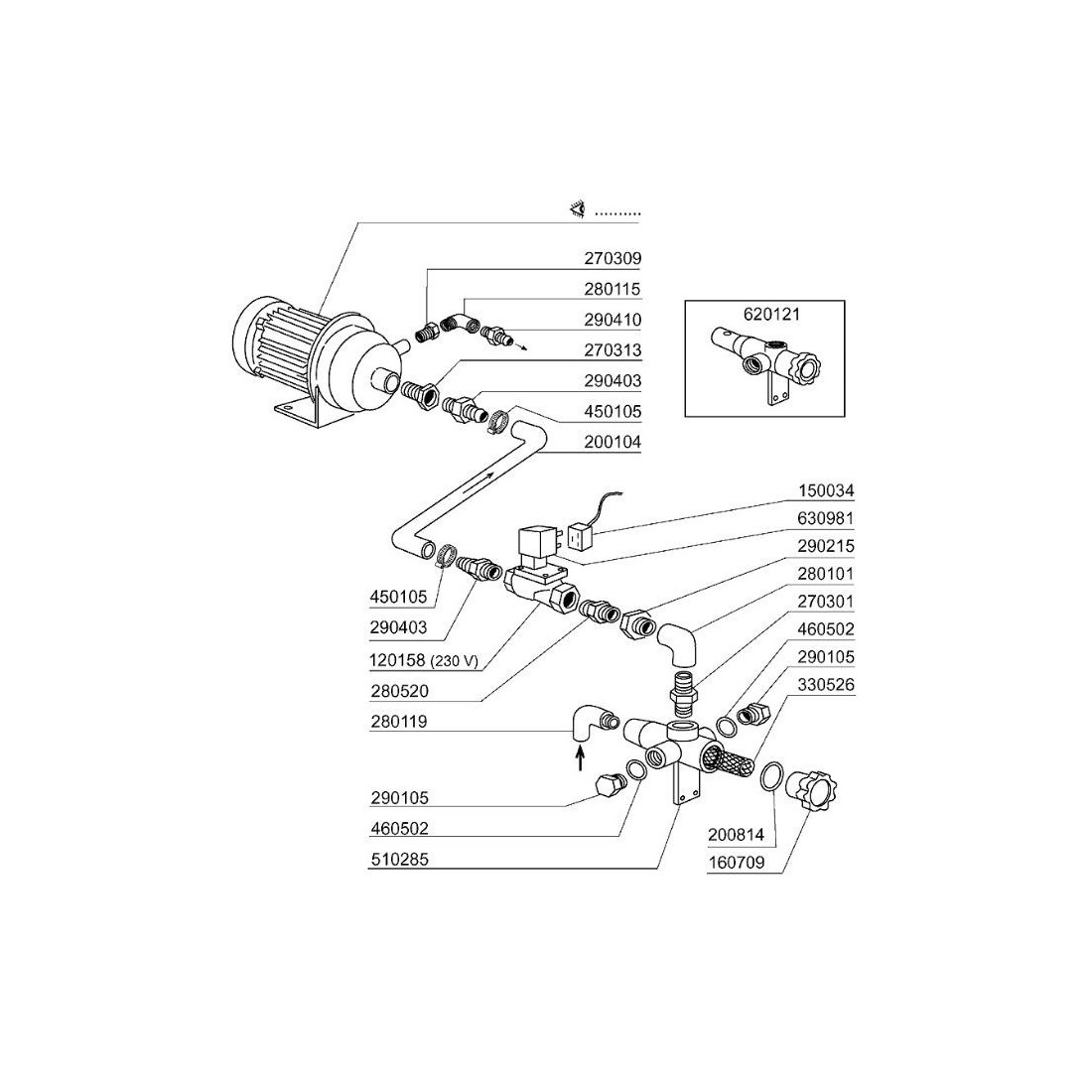 ..........

270309

280115

290410

270313

290403

450105

200104

620121

150034

630981

290215

280101

270301

460502

290105

330526

450105

290403

120158 (230 V)

280520

280119

290105

460502

510285

200814

160709