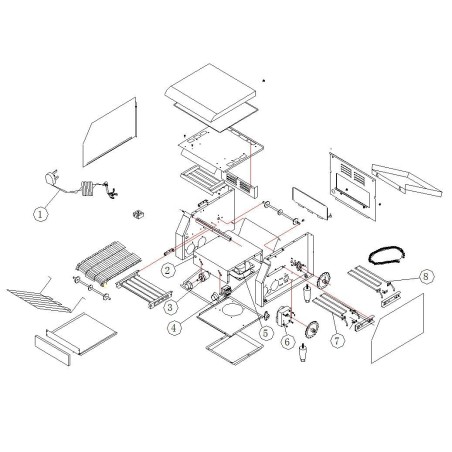 1
2
3
4
5
6
7
8