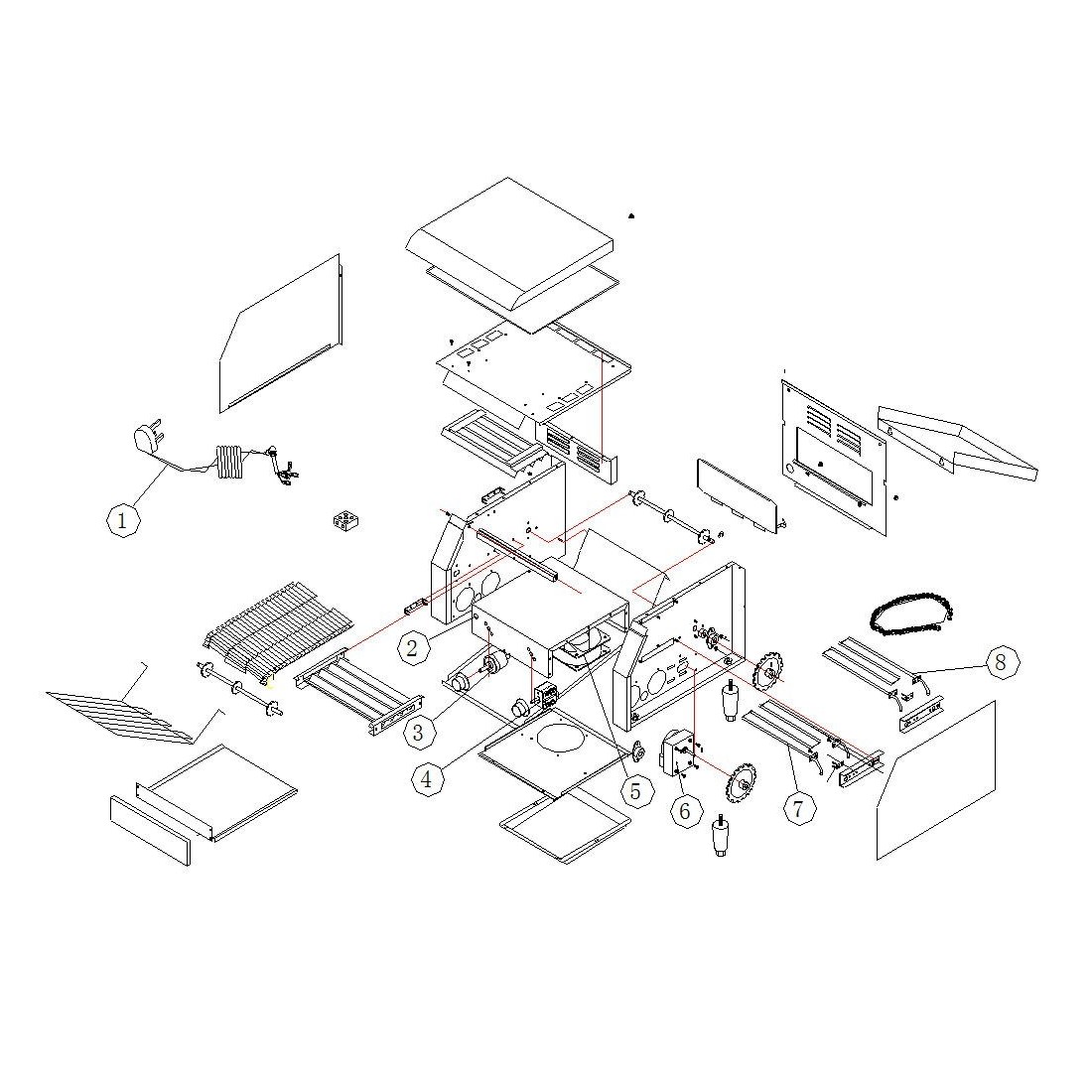 1
2
3
4
5
6
7
8