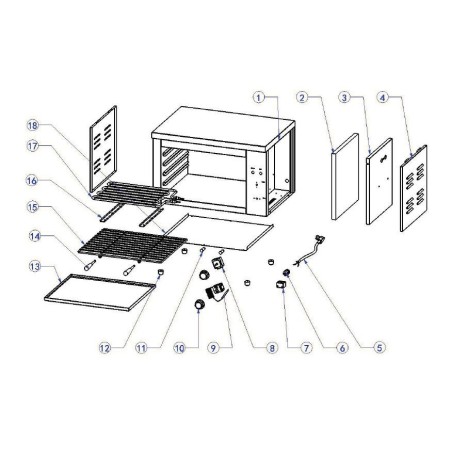 1
2
3
4
18
17
16
15
14
13
12
11
10
9
8
7
6
5