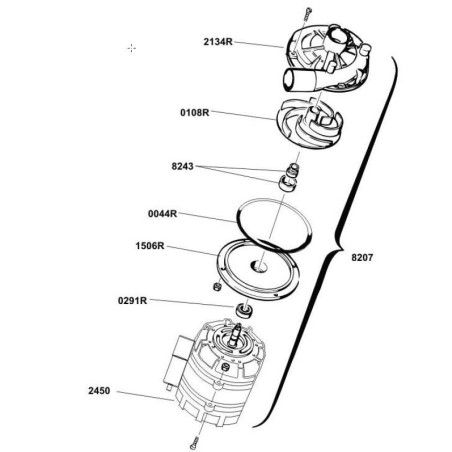 2134R

0108R

8243

0044R

1506R

8207

0291R

2450