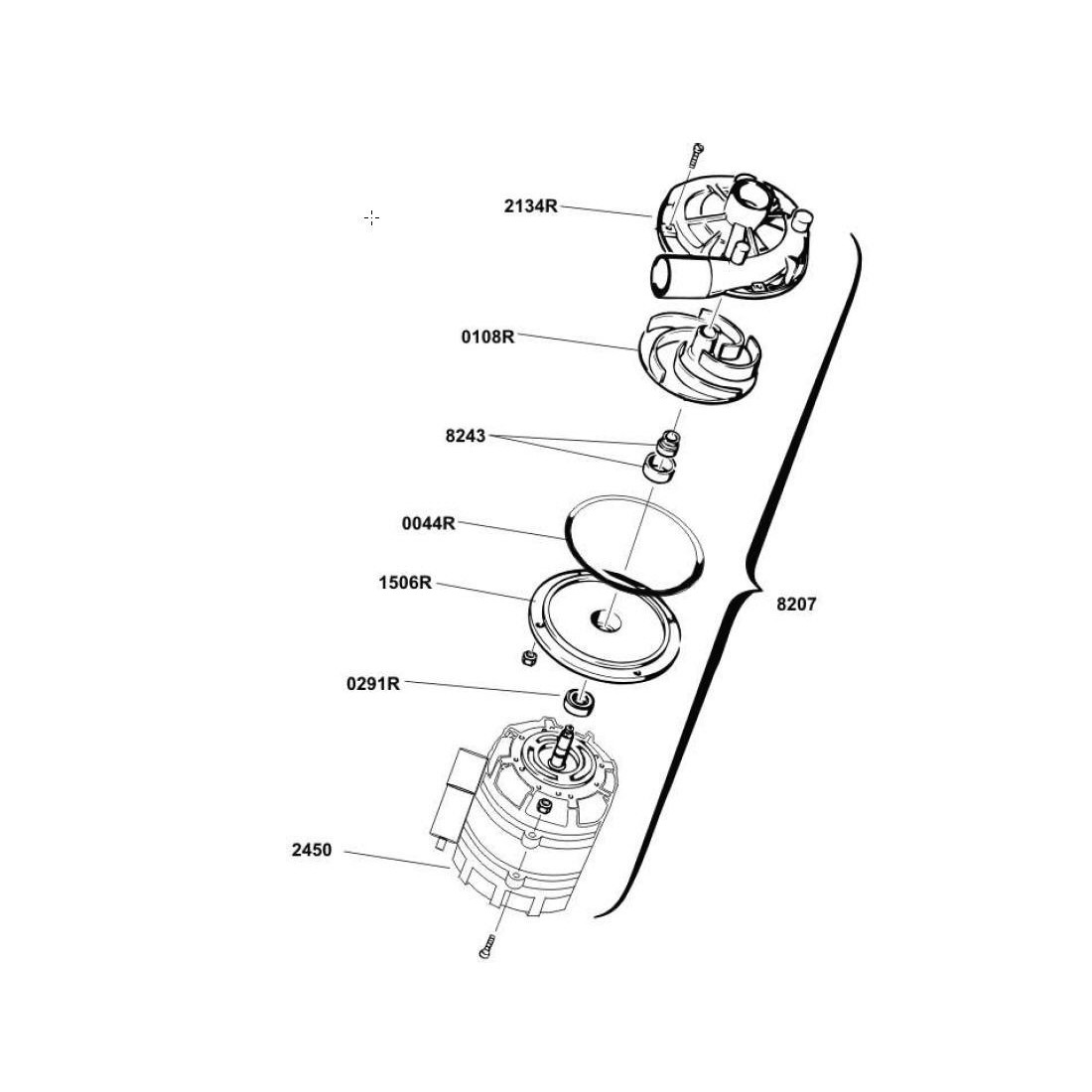 2134R

0108R

8243

0044R

1506R

0291R

2450

8207