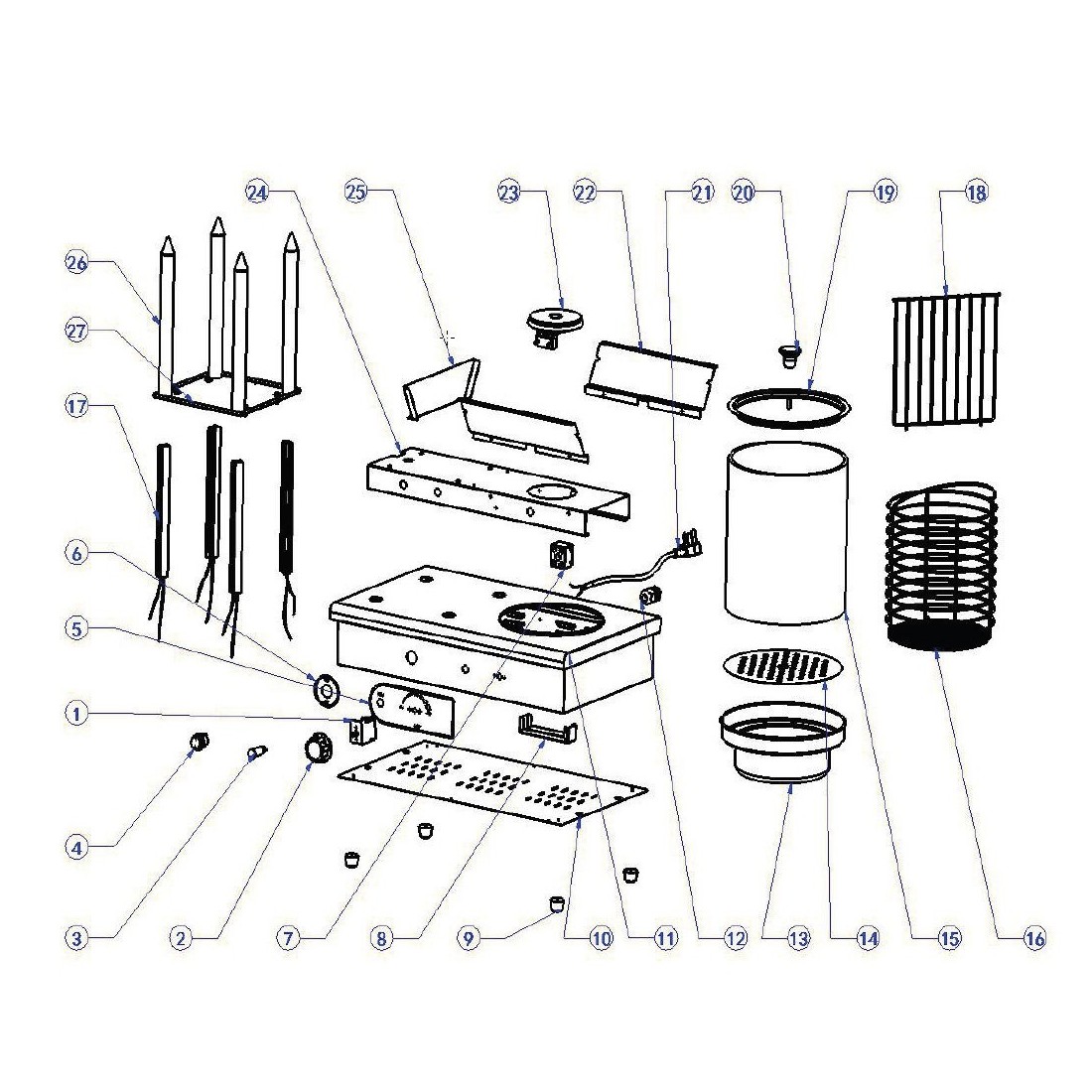 24
25
23
22
21
20
19
18
26
27
17
6
5
1
4
3
2
7
8
9
10
11
12
13
14
15
16