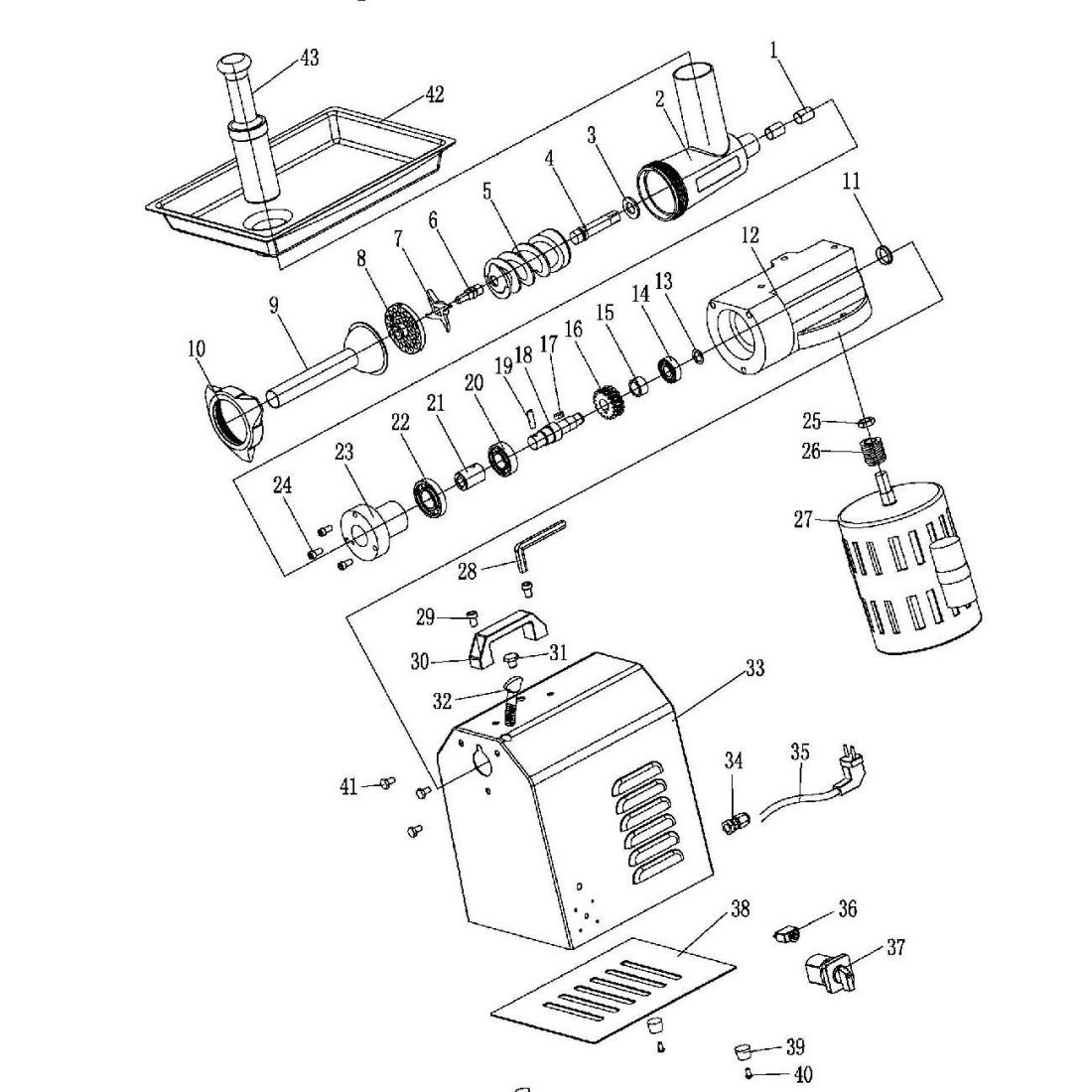 43
42
1
2
3
4
5
6
7
8
9
10
11
12
13
14
15
16
17
18
19
20
21
22
23
24
25
26
27
28
29
30
31
32
33
34
35
36
37
38
39
40
41