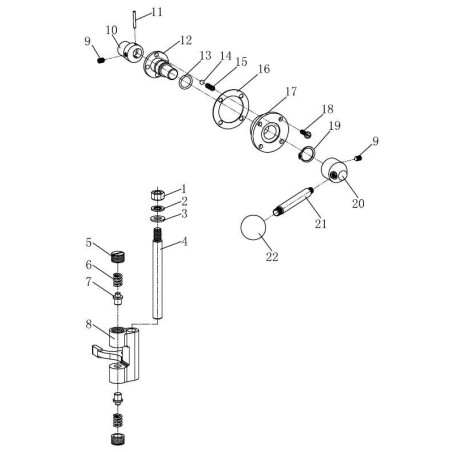 11
10
9
12
13
14
15
16
17
18
19
9
20
21
22
1
2
3
4
5
6
7
8