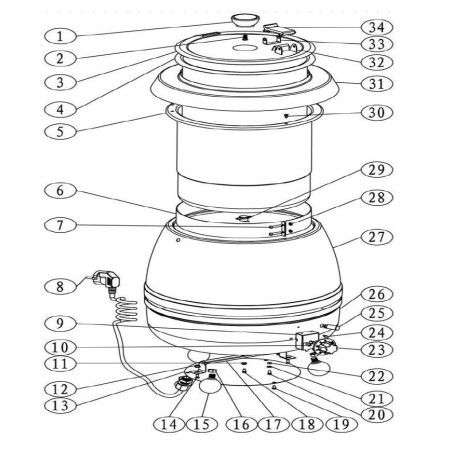 1
2
3
4
5
6
7
8
9
10
11
12
13
14
15
16
17
18
19
20
21
22
23
24
25
26
27
28
29
30
31
32
33
34