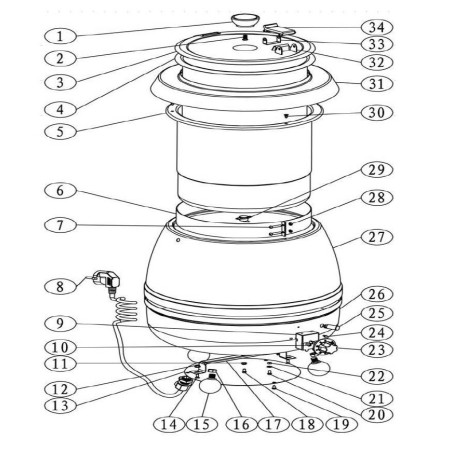 1
2
3
4
5
6
7
8
9
10
11
12
13
14
15
16
17
18
19
20
21
22
23
24
25
26
27
28
29
30
31
32
33
34