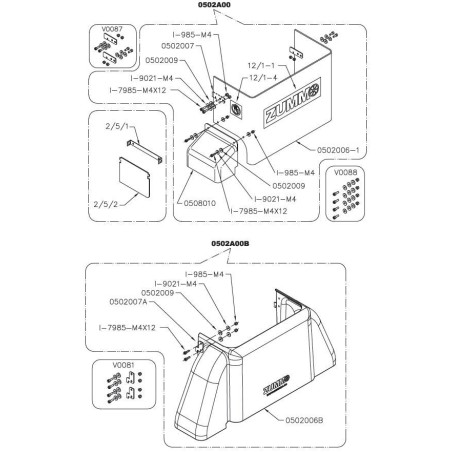 0502A00

V0087

I-985-M4
0502007
0502009
I-9021-M4
I-7985-M4X12
12/1-1
12/1-4
ZUMMO

2/5/1
2/5/2

0502006-1
I-985-M4
0502009
I-9021-M4
I-7985-M4X12
0508010

V0088

0502A00B

I-985-M4
I-9021-M4
0502009
0502007A
I-7985-M4X12

V0081

ZUMMO
0502006B