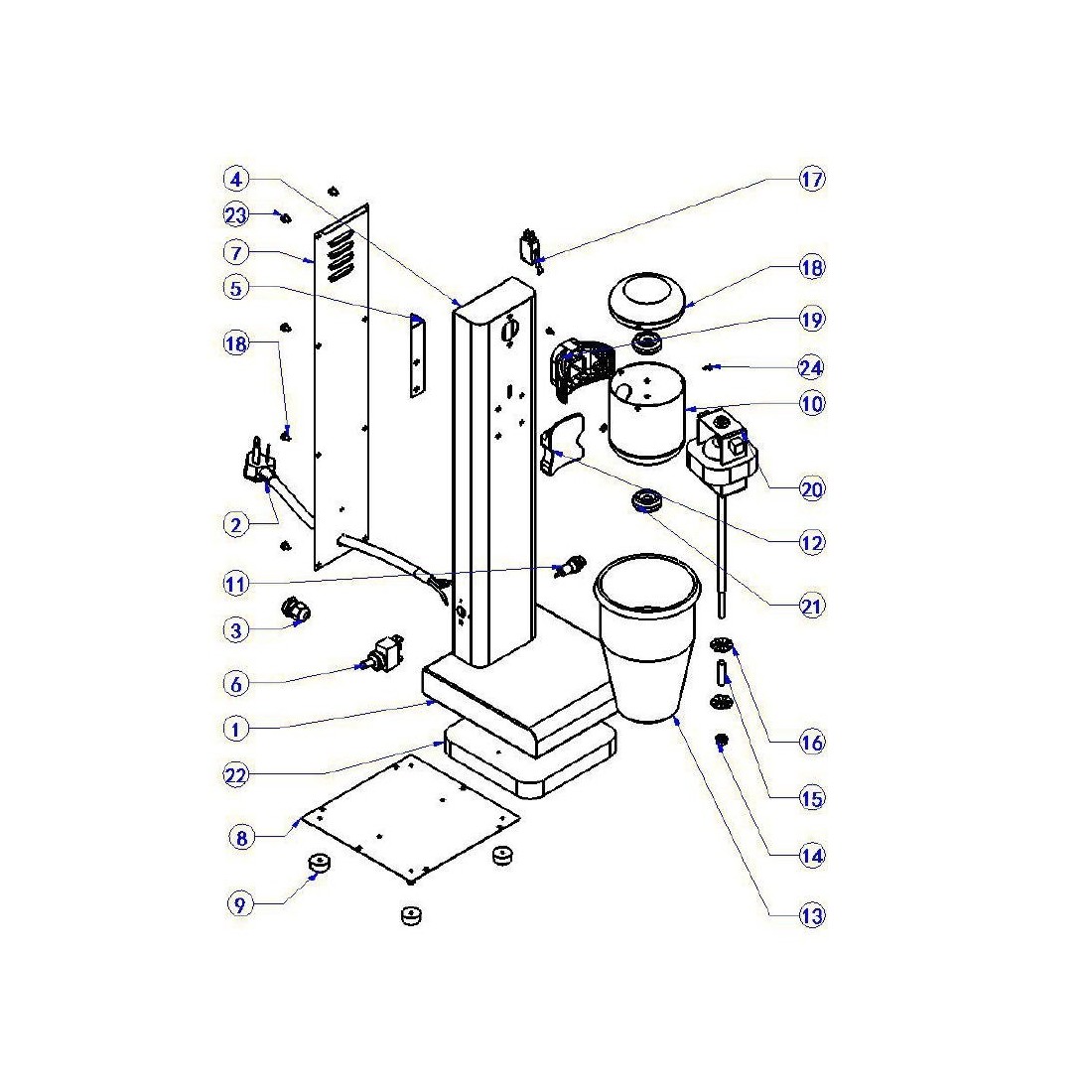 4
23
7
5
18
2
11
3
6
1
22
8
9
17
18
19
24
10
20
12
21
16
15
14
13