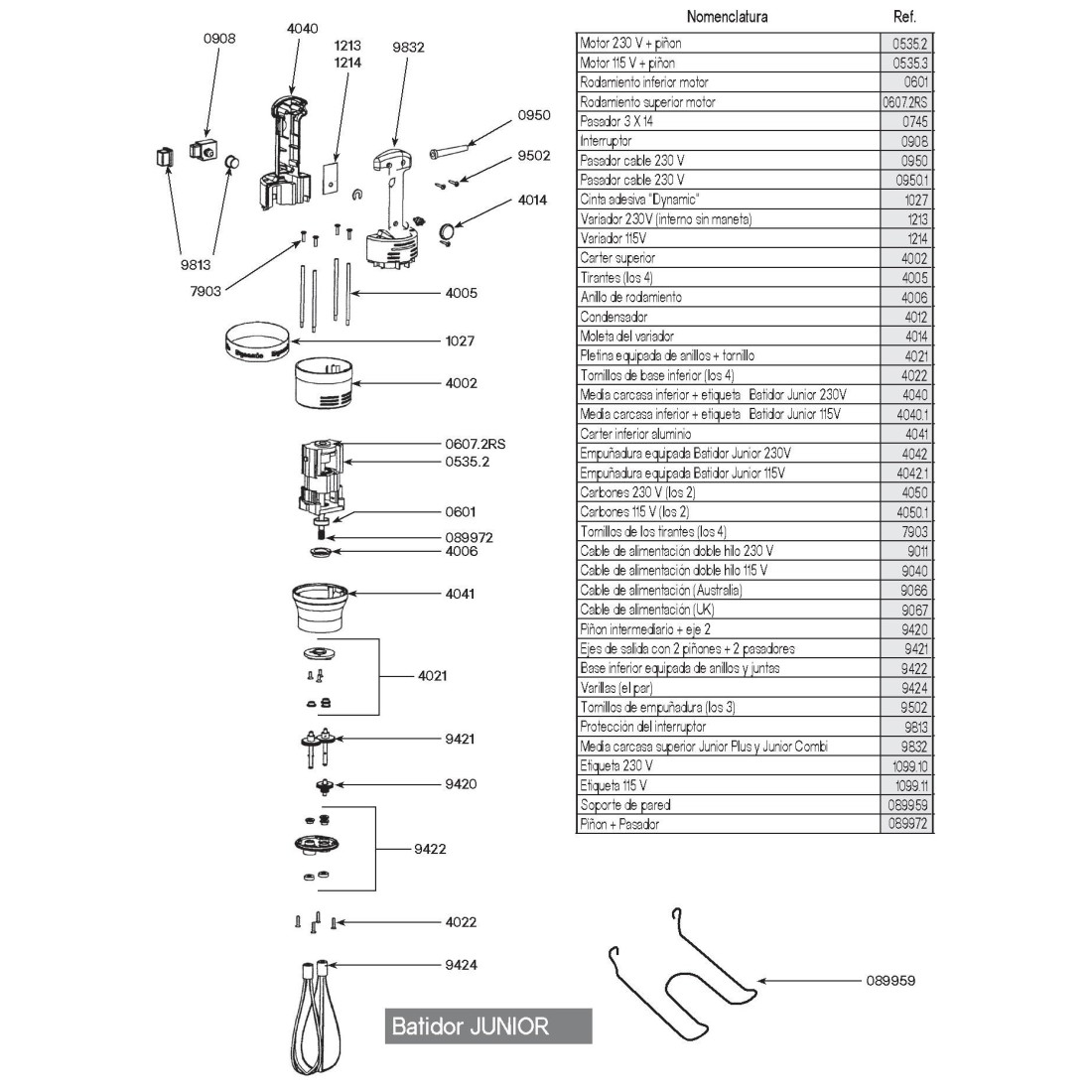 0908
4040
1213
1214
9832
0950
9502
4014
9813
7903
4005
1027
4002
0607.2RS
0535.2
0601
089972
4006
4041
4021
9421
9420
9422
4022
9424

Batidor JUNIOR

089959

| Nomenclatura | Ref. |
|---|---|
| Motor 230 V + piñon | 0535.2 |
| Motor 115 V + piñon | 0535.3 |
| Rodamiento inferior motor | 0601 |
| Rodamiento superior motor | 0607.2RS |
| Pasador 3 X 14 | 0745 |
| Interruptor | 0908 |
| Pasador cable 230 V | 0950 |
| Pasador cable 230 V | 0950.1 |
| Cinta adesiva "Dynamic" | 1027 |
| Variador 230V (interno sin maneta) | 1213 |
| Variador 115V | 1214 |
| Carter superior | 4002 |
| Tirantes (los 4) | 4005 |
| Anillo de rodamiento | 4006 |
| Condensador | 4012 |
| Moleta del variador | 4014 |
| Pletina equipada de anillos + tornillo | 4021 |
| Tornillos de base inferior (los 4) | 4022 |
| Media carcasa inferior + etiqueta Batidor Junior 230V | 4040 |
| Media carcasa inferior + etiqueta Batidor Junior 115V | 4040.1 |
| Carter inferior aluminio | 4041 |
| Empuñadura equipada Batidor Junior 230V | 4042 |
| Empuñadura equipada Batidor Junior 115V | 4042.1 |
| Carbones 230 V (los 2) | 4050 |
| Carbones 115 V (los 2) | 4050.1 |
| Tornillos de los tirantes (los 4) | 7903 |
| Cable de alimentación doble hilo 230 V | 9011 |
| Cable de alimentación doble hilo 115 V | 9040 |
| Cable de alimentación (Australia) | 9066 |
| Cable de alimentación (UK) | 9067 |
| Piñon intermediario + eje 2 | 9420 |
| Ejes de salida con 2 piñones + 2 pasadores | 9421 |
| Base inferior equipada de anillos y juntas | 9422 |
| Varillas (el par) | 9424 |
| Tornillos de empuñadura (los 3) | 9502 |
| Protección del interruptor | 9813 |
| Media carcasa superior Junior Plus y Junior Combi | 9832 |
| Etiqueta 230 V | 1099.10 |
| Etiqueta 115 V | 1099.11 |
| Soporte de pared | 089959 |
| Piñon + Pasador | 089972 |