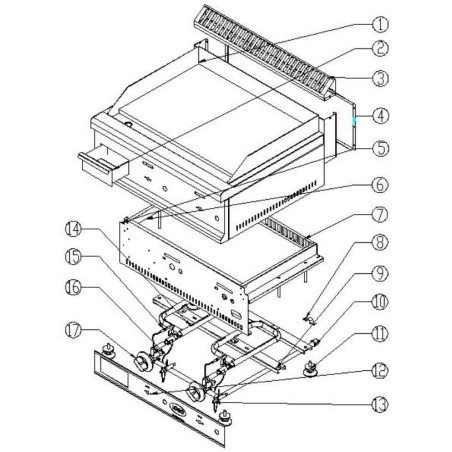 1
2
3
4
5
6
7
8
9
10
11
12
13
14
15
16
17