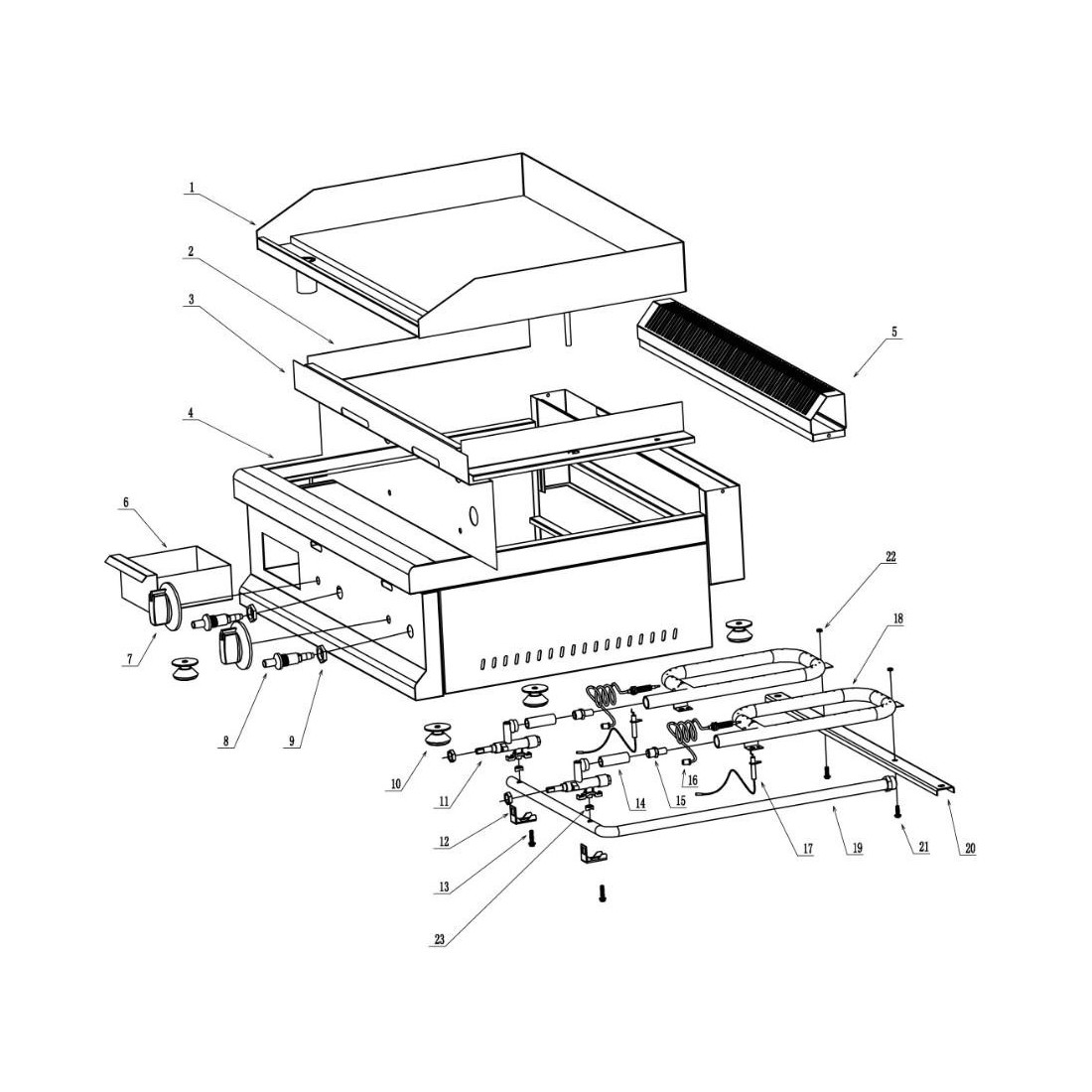 1
2
3
4
5
6
7
8
9
10
11
12
13
14
15
16
17
18
19
20
21
22
23