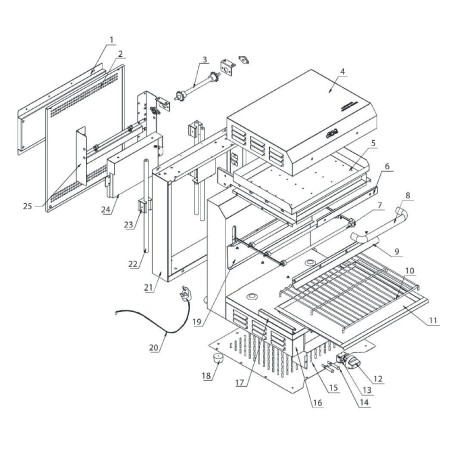 1
2
3
4
5
6
7
8
9
10
11
12
13
14
15
16
17
18
19
20
21
22
23
24
25