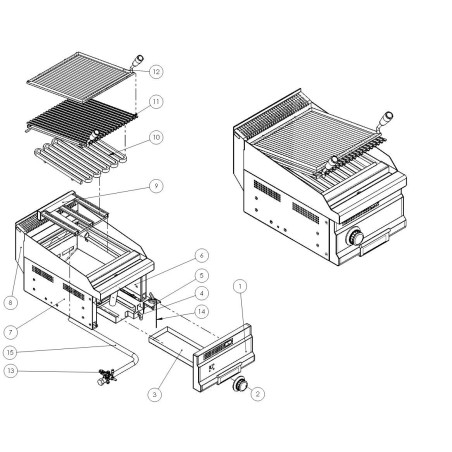 12
11
10
9
6
5
4
14
1
8
7
15
13
3
2