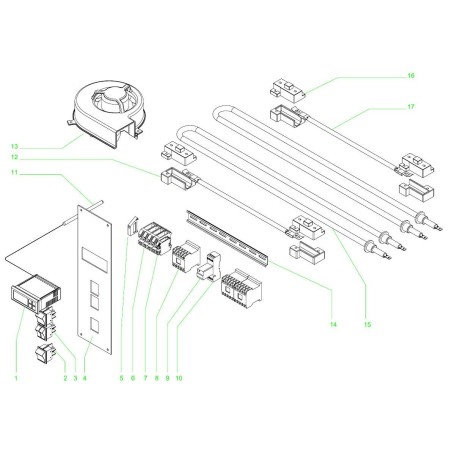 16
17
13
12
11
14
15
1
2
3
4
5
6
7
8
9
10