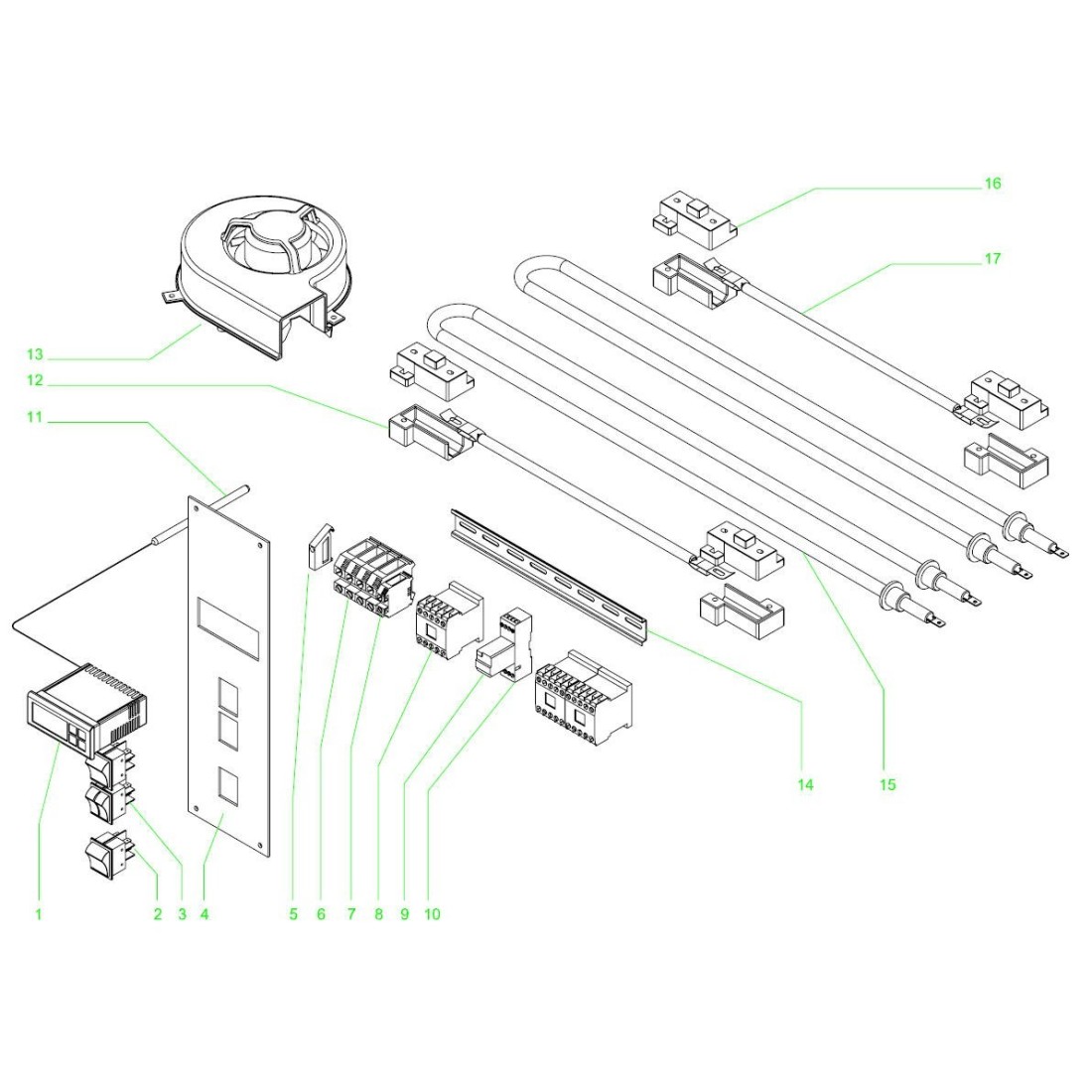 16
17
13
12
11
14
15
1
2
3
4
5
6
7
8
9
10