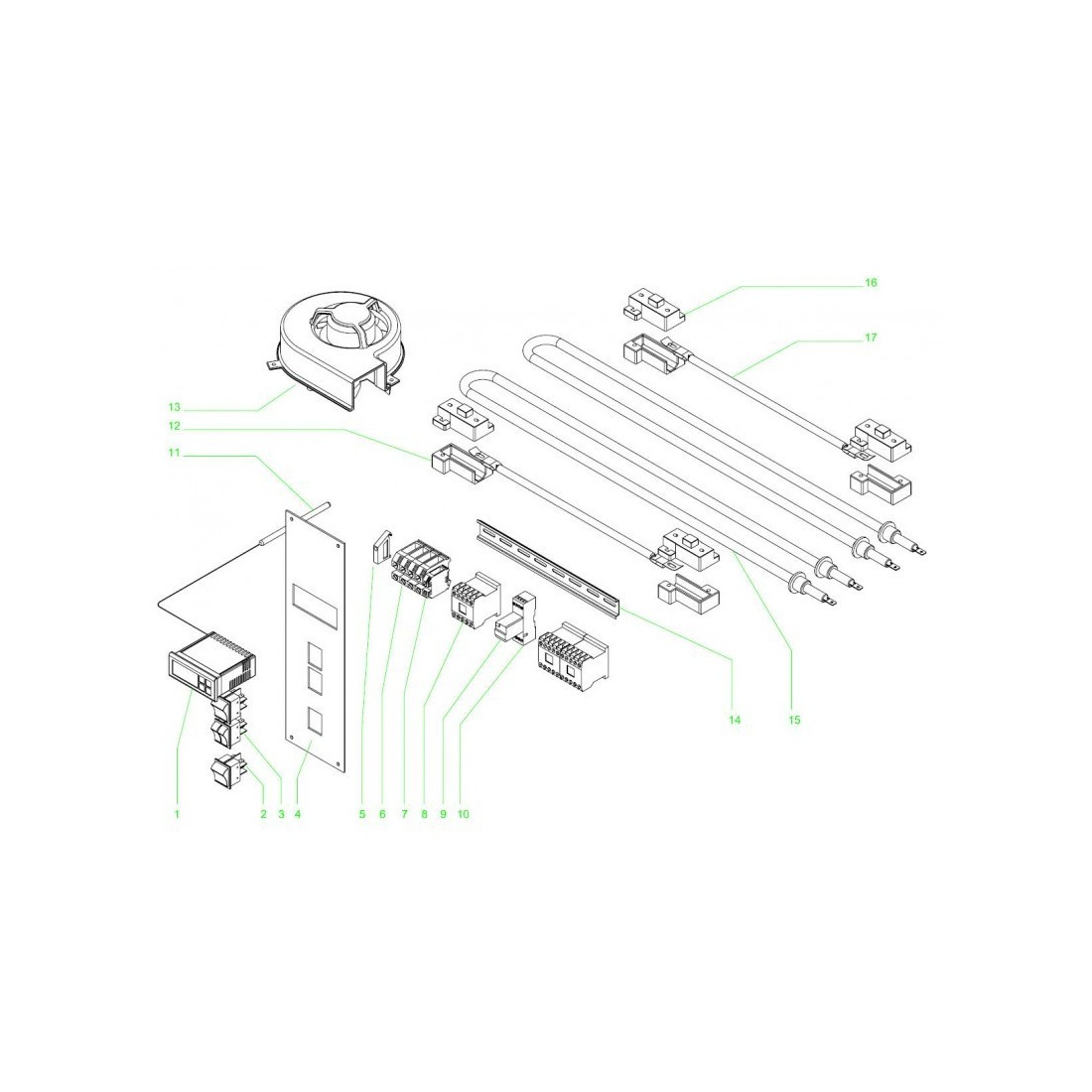 16
17
13
12
11
14
15
1
2
3
4
5
6
7
8
9
10