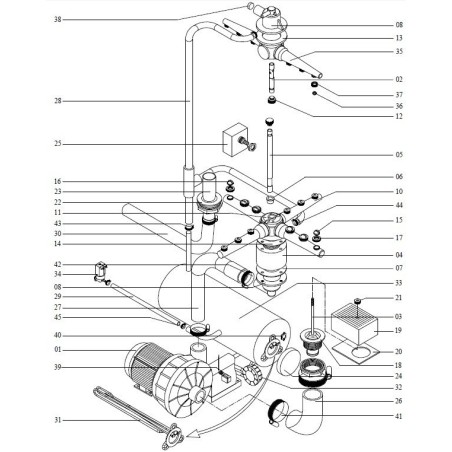 38
28
25
16
23
22
11
43
30
14
42
34
08
29
27
45
40
01
39
31
08
13
35
02
37
36
12
05
06
10
44
15
17
04
07
33
21
03
19
20
18
24
32
26
41