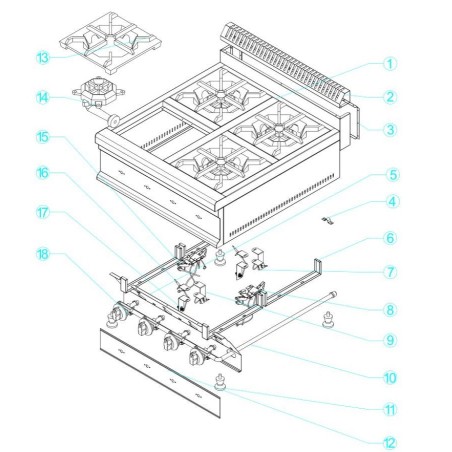 13
14
15
16
17
18
1
2
3
5
4
6
7
8
9
10
11
12