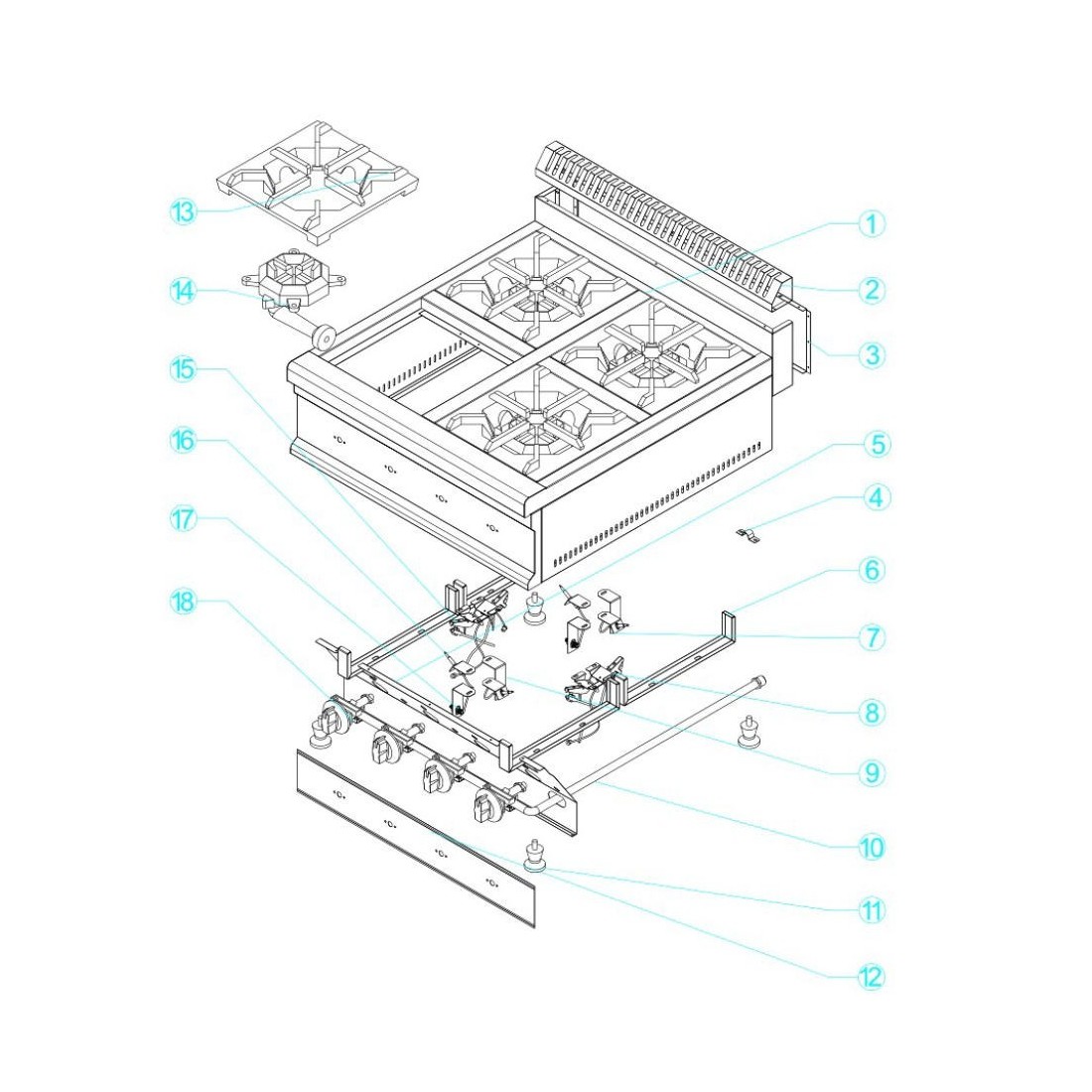 13
14
15
16
17
18
1
2
3
5
4
6
7
8
9
10
11
12