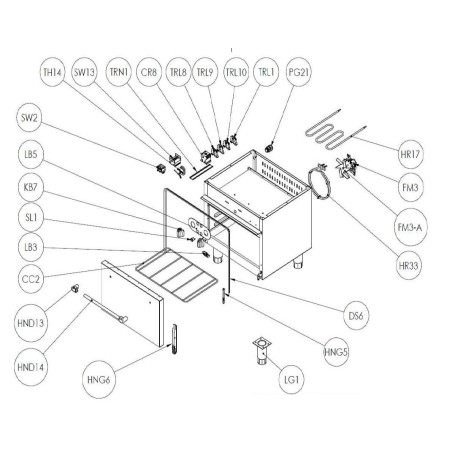 TH14
SW13
TRN1
CR8
TRL8
TRL9
TRL10
TRL1
PG21
SW2
LB5
KB7
SL1
LB3
CC2
HND13
HND14
HNG6
HR17
FM3
FM3-A
HR33
DS6
HNG5
LG1